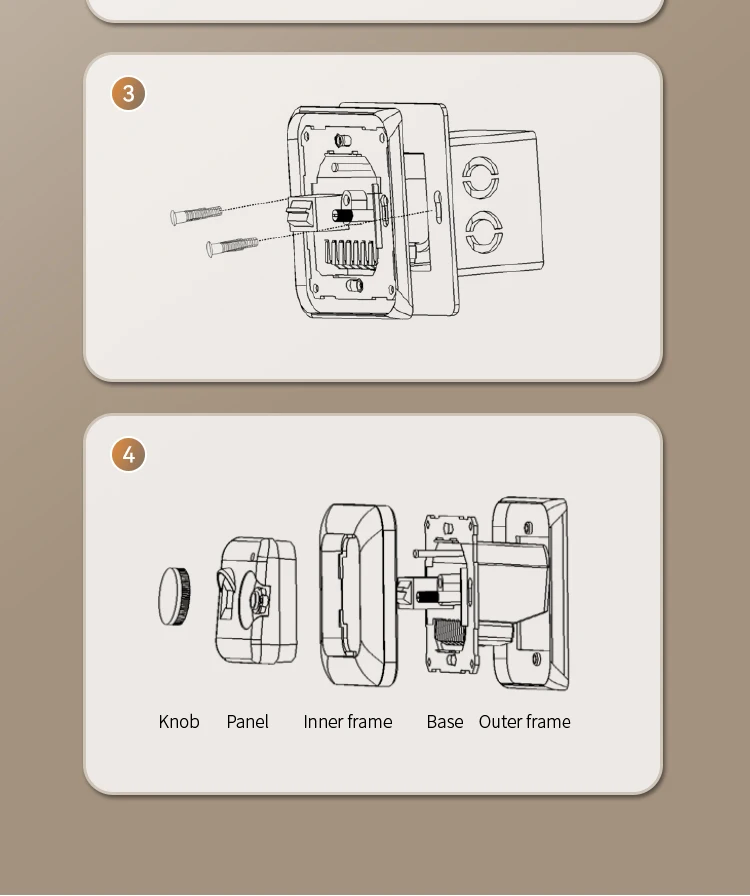 3

4

Knob Panel Inner frame Base Outer frame