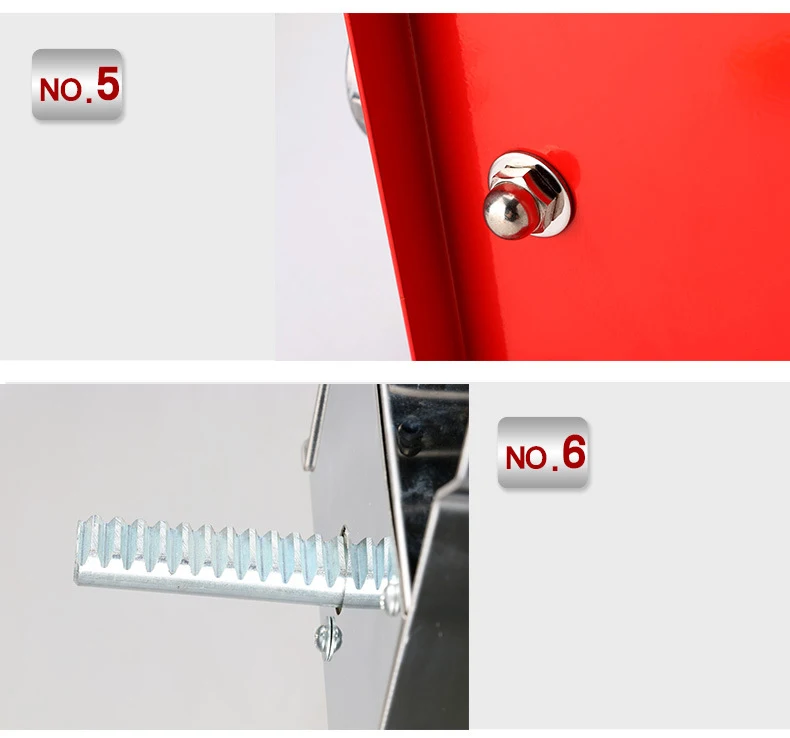 NO.5

NO.6