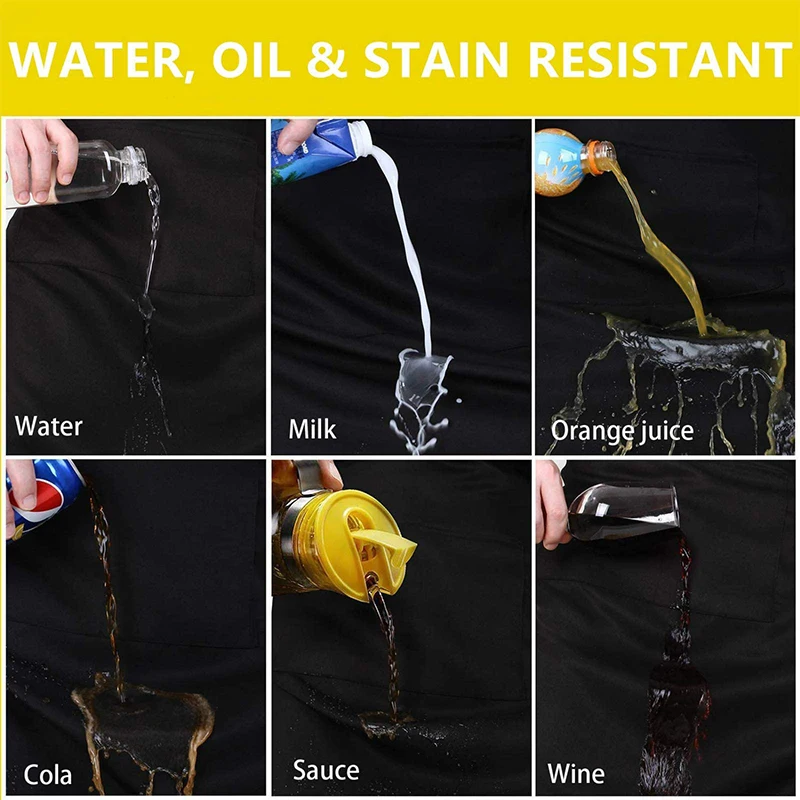 WATER, OIL & STAIN RESISTANT

Water

Milk

Orange juice

Cola

Sauce

Wine