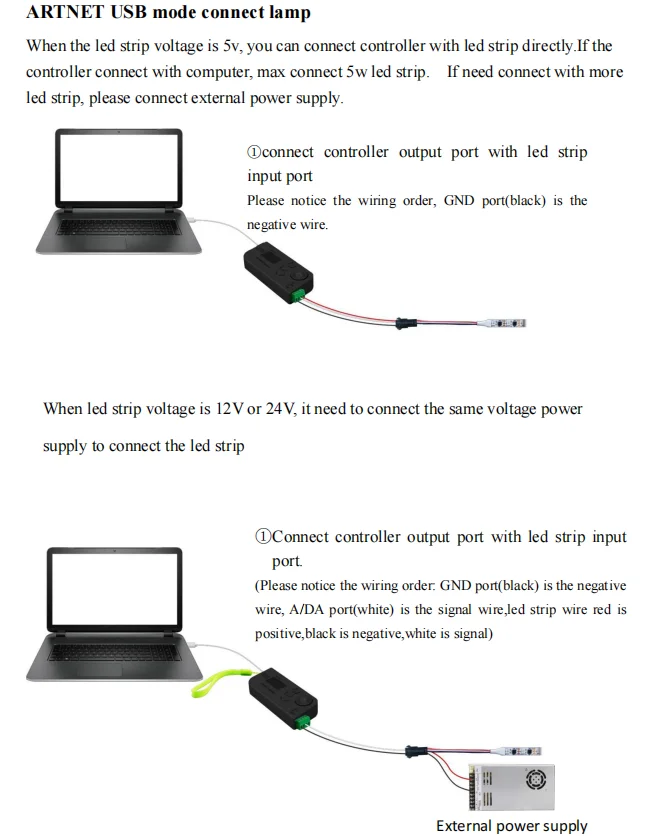 ARTNET USB mode connect lamp

When the led strip voltage is 5v, you can connect controller with led strip directly.If the controller connect with computer, max connect 5w led strip. If need connect with more led strip, please connect external power supply.

①connect controller output port with led strip input port
Please notice the wiring order, GND port(black) is the negative wire.

When led strip voltage is 12V or 24V, it need to connect the same voltage power supply to connect the led strip

①Connect controller output port with led strip input port.
(Please notice the wiring order: GND port(black) is the negative wire, A/DA port(white) is the signal wire,led strip wire red is positive,black is negative,white is signal)

External power supply