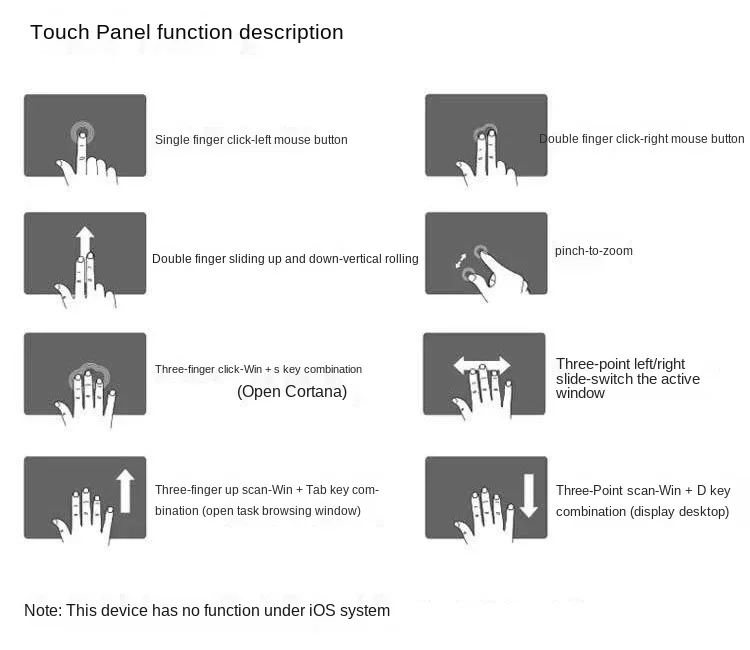 Touch Panel function description

Single finger click-left mouse button

Double finger click-right mouse button

Double finger sliding up and down-vertical rolling

pinch-to-zoom

Three-finger click-Win + s key combination (Open Cortana)

Three-point left/right slide-switch the active window

Three-finger up scan-Win + Tab key combination (open task browsing window)

Three-Point scan-Win + D key combination (display desktop)

Note: This device has no function under iOS system