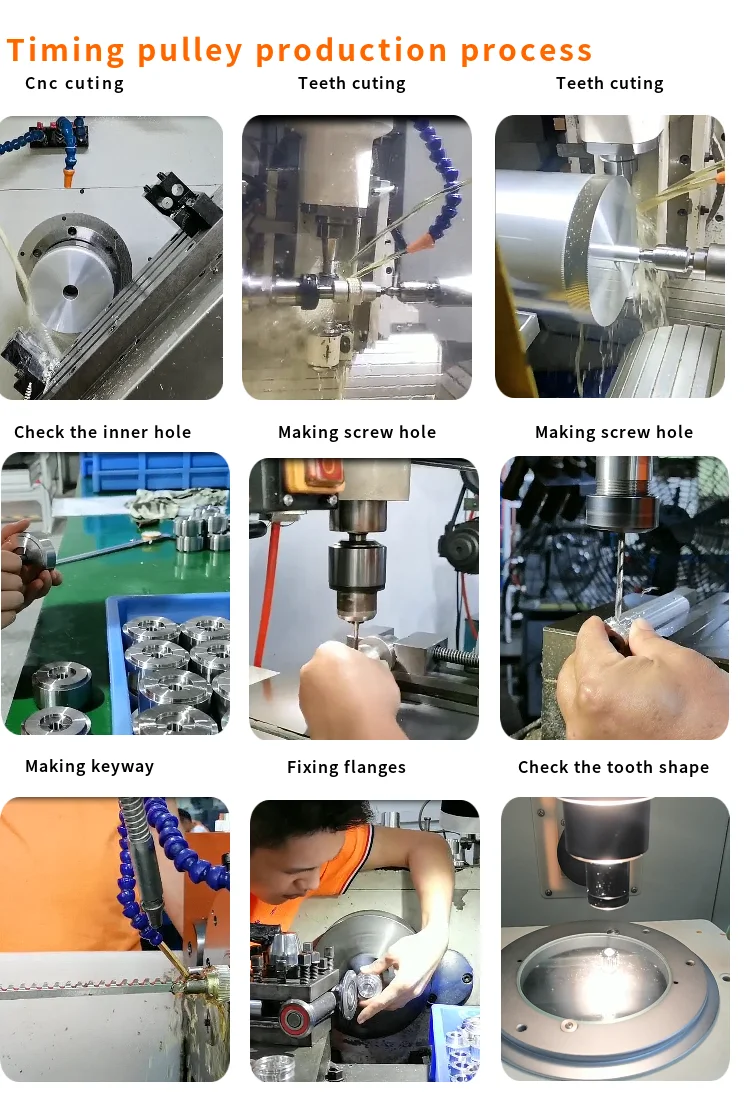 Timing pulley production process

Cnc cuting

Teeth cuting

Teeth cuting

Check the inner hole

Making screw hole

Making screw hole

Making keyway

Fixing flanges

Check the tooth shape