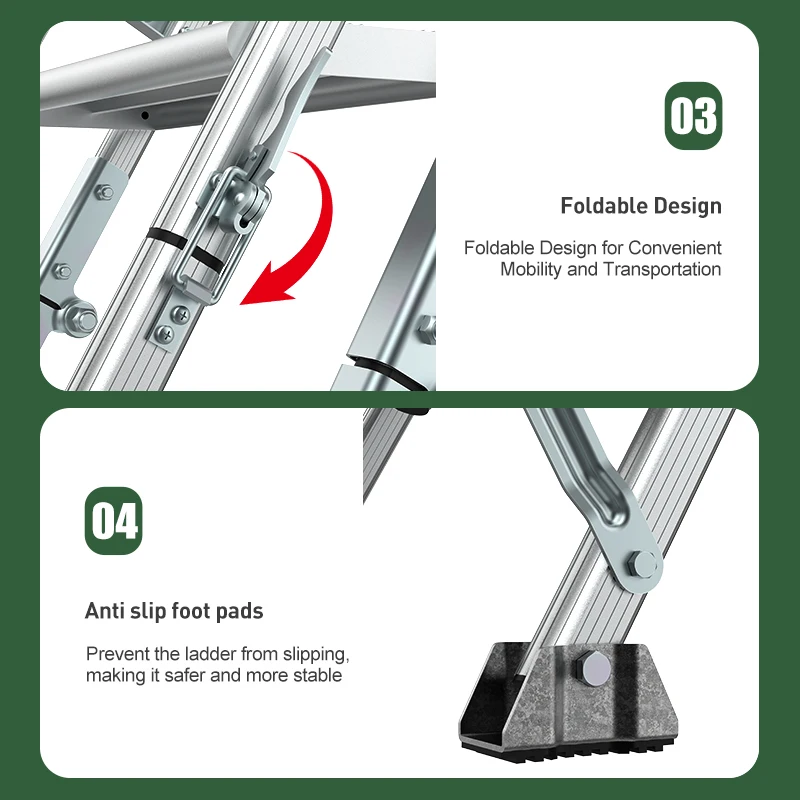 03

Foldable Design

Foldable Design for Convenient Mobility and Transportation

04

Anti slip foot pads

Prevent the ladder from slipping, making it safer and more stable