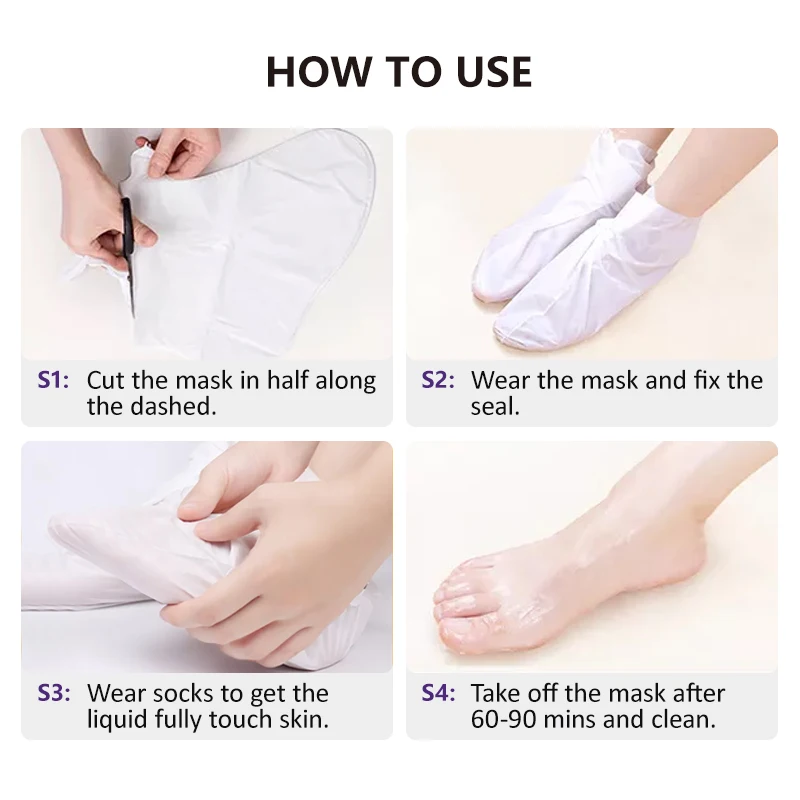 HOW TO USE

S1: Cut the mask in half along the dashed.

S2: Wear the mask and fix the seal.

S3: Wear socks to get the liquid fully touch skin.

S4: Take off the mask after 60-90 mins and clean.