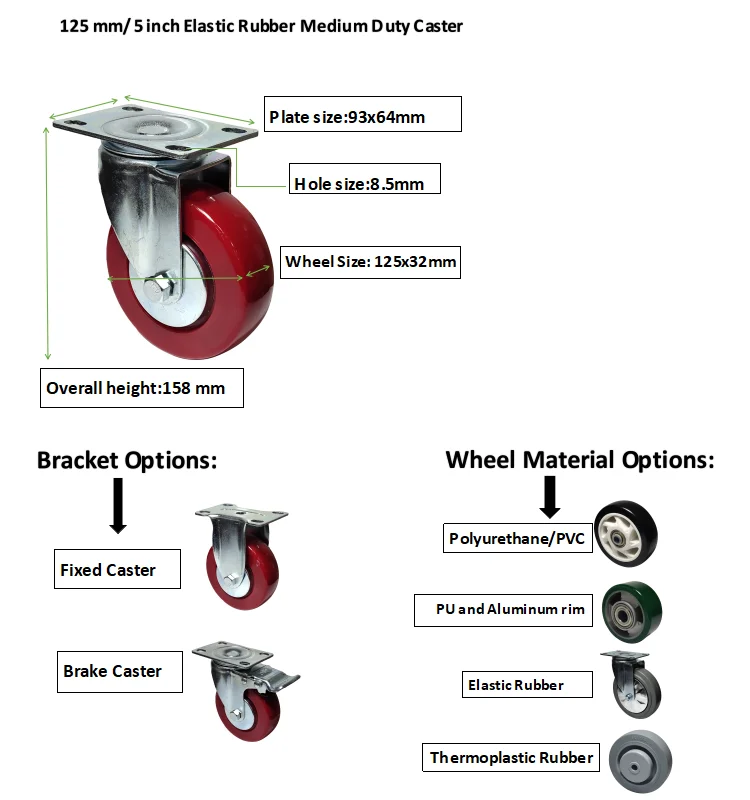 125 mm/ 5 inch Elastic Rubber Medium Duty Caster

Plate size:93x64mm

Hole size:8.5mm

Wheel Size: 125x32mm

Overall height:158 mm

Bracket Options:

Fixed Caster

Brake Caster

Wheel Material Options:

Polyurethane/PVC

PU and Aluminum rim

Elastic Rubber

Thermoplastic Rubber