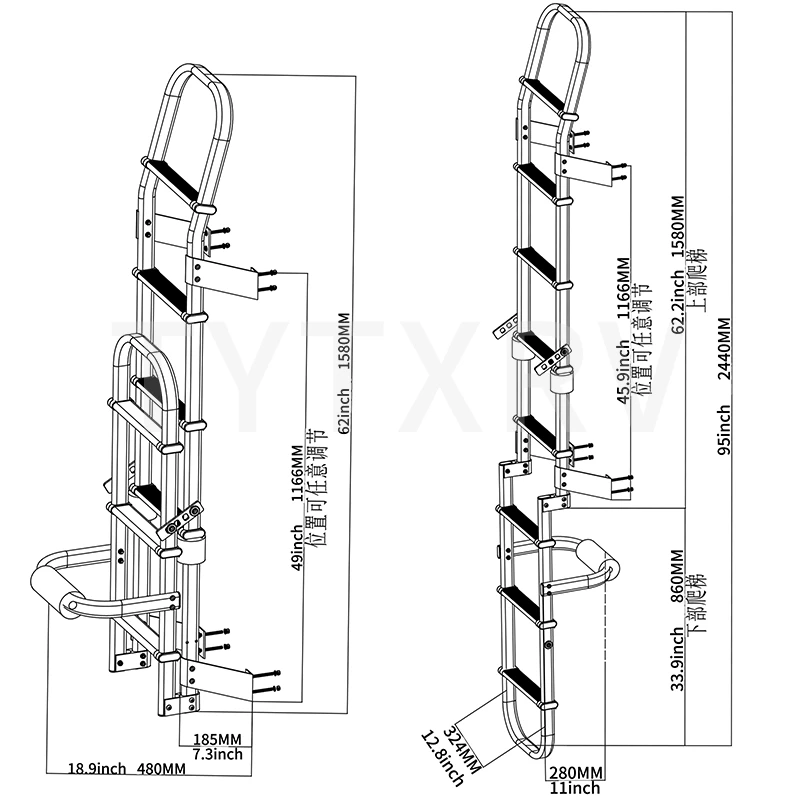 TYTXRV

49inch 1166MM
位置可任意调节

62inch 1580MM

185MM
7.3inch

18.9inch 480MM

45.9inch 1166MM
位置可任意调节

62.2inch 1580MM
上部爬梯

95inch 2440MM

33.9inch 860MM
下部爬梯

324MM
12.8inch

280MM
11inch