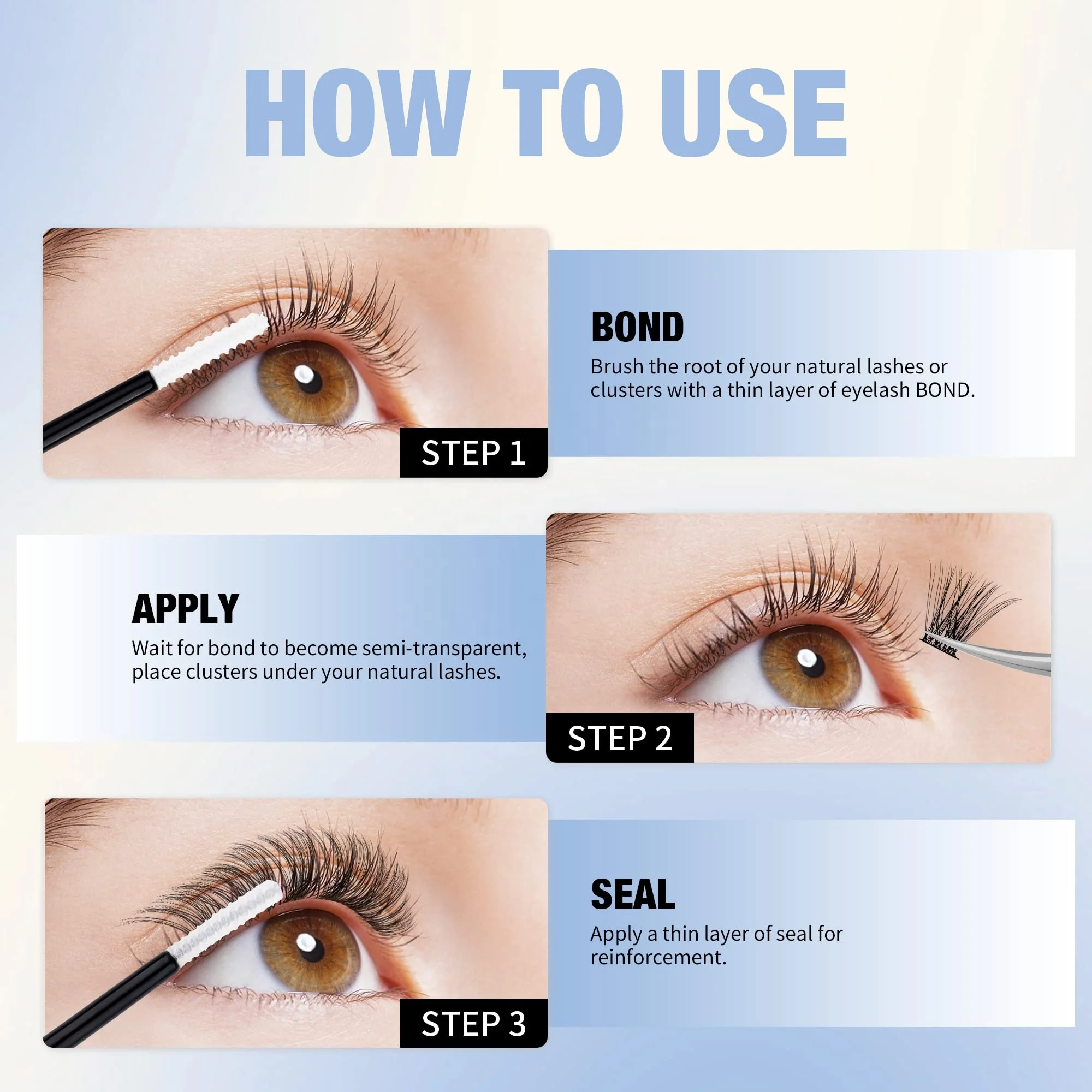 HOW TO USE

STEP 1

BOND

Brush the root of your natural lashes or clusters with a thin layer of eyelash BOND.

APPLY

Wait for bond to become semi-transparent, place clusters under your natural lashes.

STEP 2

STEP 3

SEAL

Apply a thin layer of seal for reinforcement.