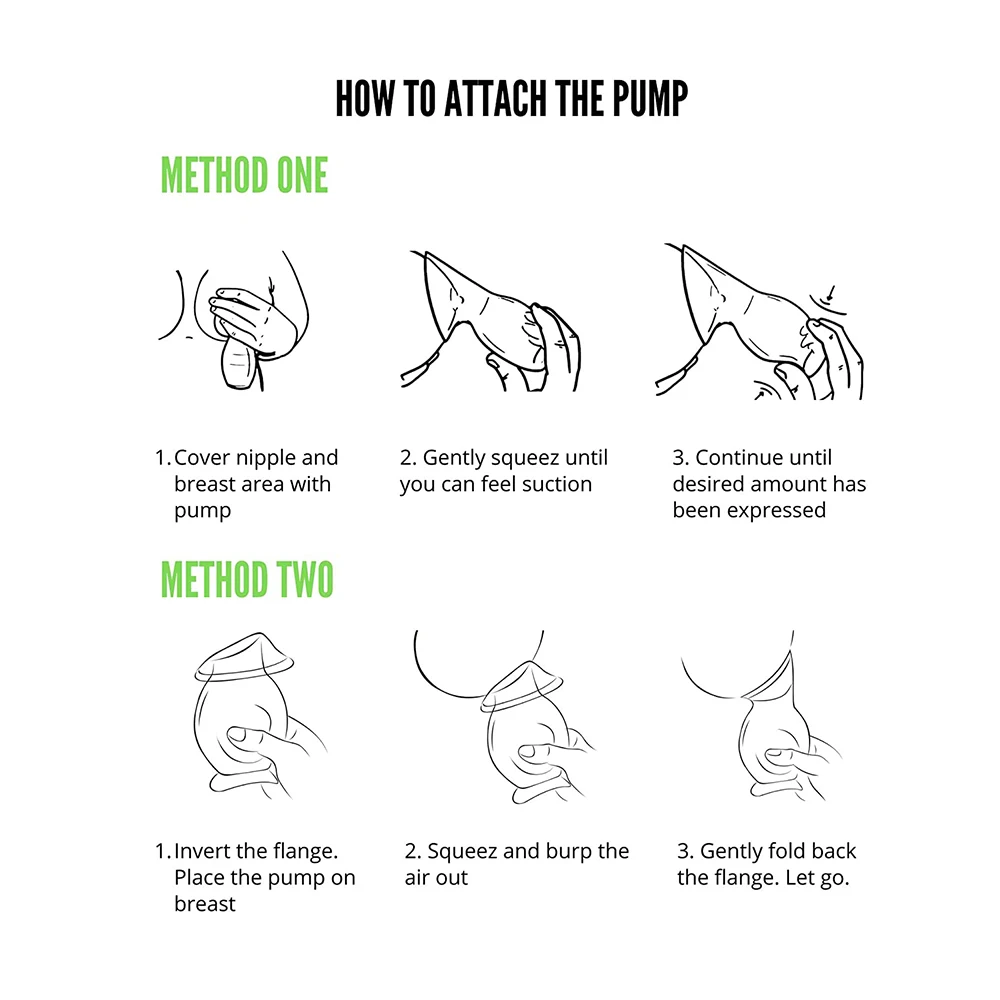 HOW TO ATTACH THE PUMP

METHOD ONE

1. Cover nipple and breast area with pump

2. Gently squeez until you can feel suction

3. Continue until desired amount has been expressed

METHOD TWO

1. Invert the flange. Place the pump on breast

2. Squeez and burp the air out

3. Gently fold back the flange. Let go.