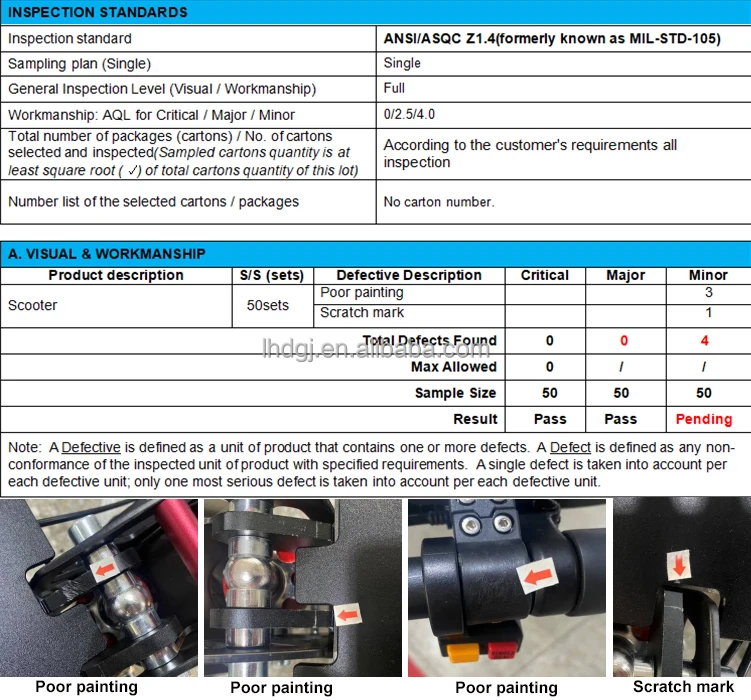 INSPECTION STANDARDS

| Inspection standard | ANSI/ASQC Z1.4(formerly known as MIL-STD-105) |
|---|---|
| Sampling plan (Single) | Single |
| General Inspection Level (Visual / Workmanship) | Full |
| Workmanship: AQL for Critical / Major / Minor | 0/2.5/4.0 |
| Total number of packages (cartons) / No. of cartons selected and inspected(Sampled cartons quantity is at least square root ( ✓) of total cartons quantity of this lot) | According to the customer's requirements all inspection |
| Number list of the selected cartons / packages | No carton number. |

A. VISUAL & WORKMANSHIP

| Product description | S/S (sets) | Defective Description | Critical | Major | Minor |
|---|---|---|---|---|---|
| Scooter | 50sets | Poor painting | | | 3 |
| | | Scratch mark | | | 1 |
| | | Total Defects Found | 0 | 0 | 4 |
| | | Max Allowed | 0 | / | / |
| | | Sample Size | 50 | 50 | 50 |
| | | Result | Pass | Pass | Pending |

lhdgj.en.alibaba.com

Note: A Defective is defined as a unit of product that contains one or more defects. A Defect is defined as any non-conformance of the inspected unit of product with specified requirements. A single defect is taken into account per each defective unit; only one most serious defect is taken into account per each defective unit.

Poor painting

Poor painting

Poor painting

Scratch mark