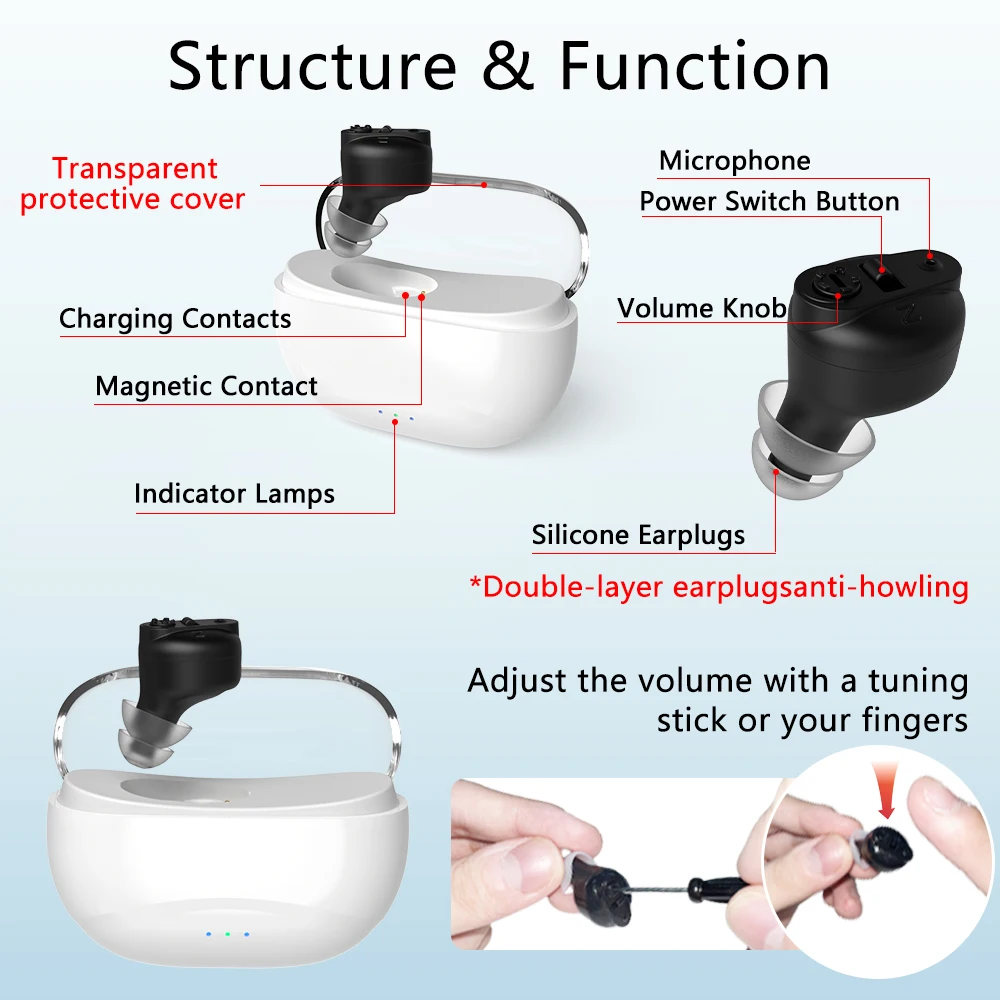 Structure & Function

Transparent protective cover

Charging Contacts

Magnetic Contact

Indicator Lamps

Microphone

Power Switch Button

Volume Knob

Silicone Earplugs

*Double-layer earplugsanti-howling

Adjust the volume with a tuning stick or your fingers