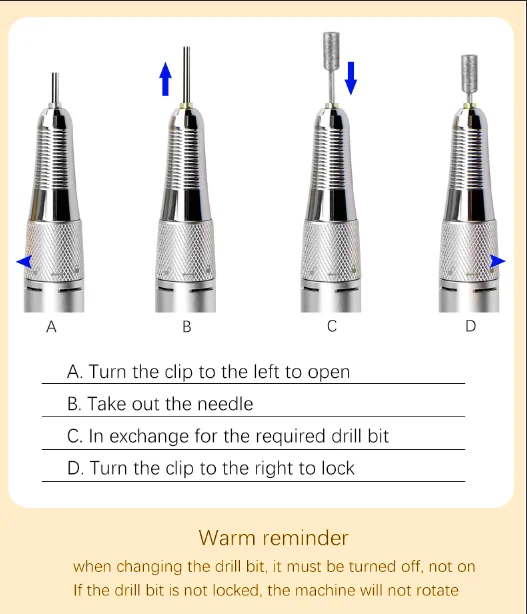 A

B

C

D

A. Turn the clip to the left to open

B. Take out the needle

C. In exchange for the required drill bit

D. Turn the clip to the right to lock

Warm reminder

when changing the drill bit, it must be turned off, not on
If the drill bit is not locked, the machine will not rotate