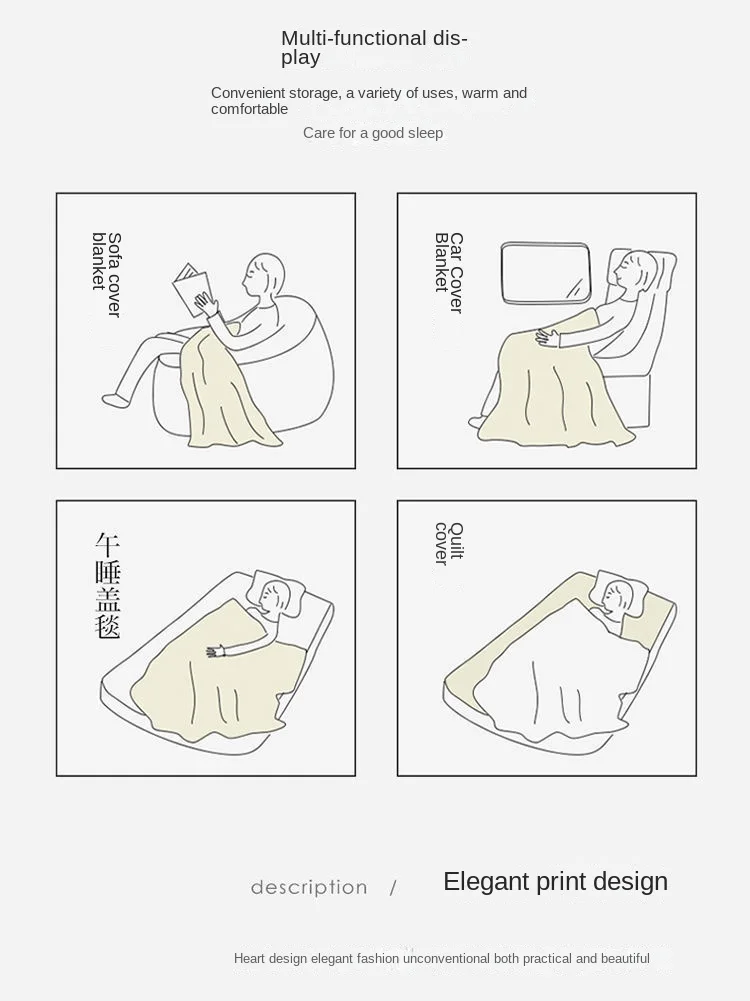 Multi-functional display

Convenient storage, a variety of uses, warm and comfortable

Care for a good sleep

Sofa cover blanket

Car Cover Blanket

午睡盖毯

Quilt cover

description / Elegant print design

Heart design elegant fashion unconventional both practical and beautiful