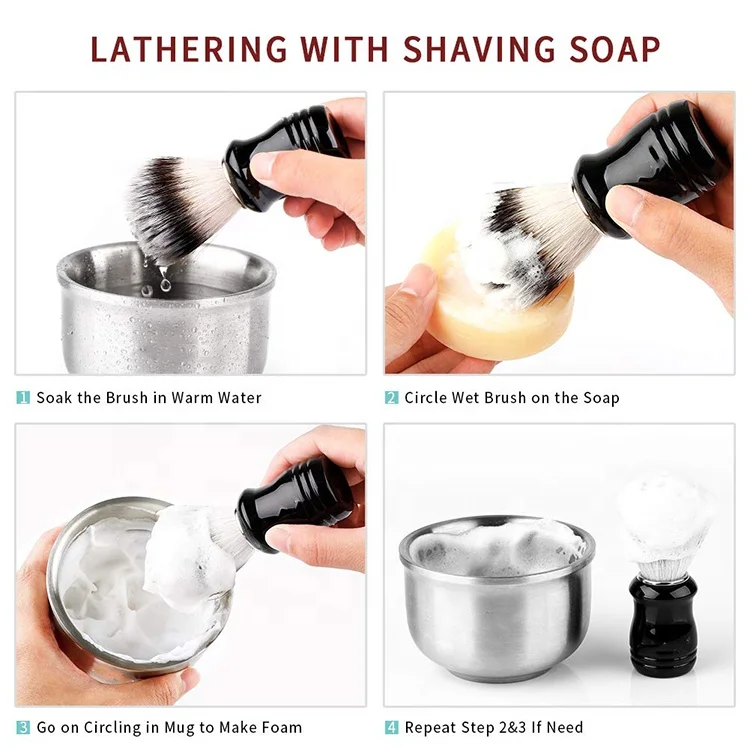 LATHERING WITH SHAVING SOAP

1 Soak the Brush in Warm Water

2 Circle Wet Brush on the Soap

3 Go on Circling in Mug to Make Foam

4 Repeat Step 2&3 If Need