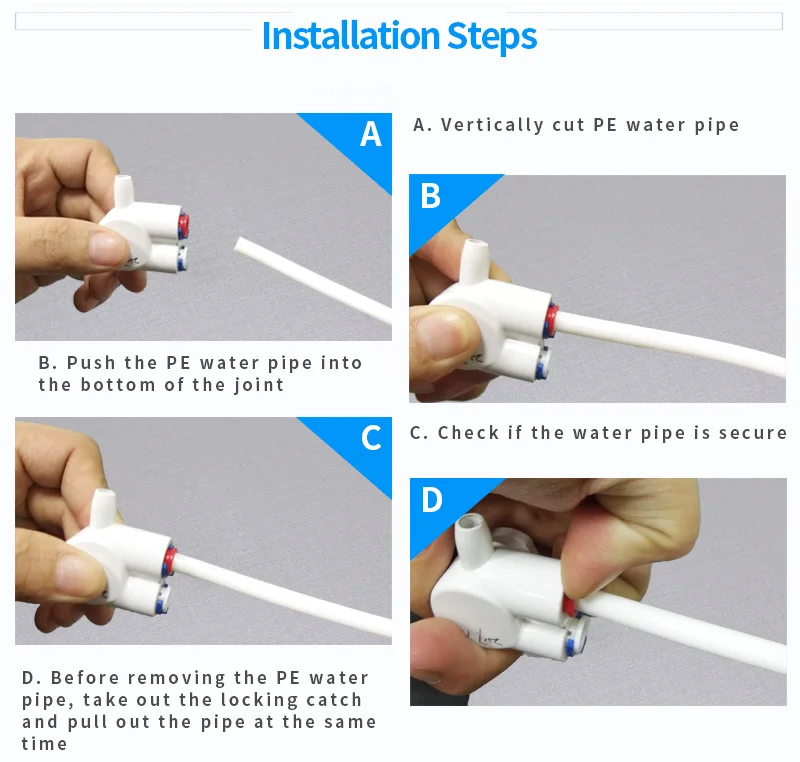 Installation Steps

A

A. Vertically cut PE water pipe

B

B. Push the PE water pipe into the bottom of the joint

C

C. Check if the water pipe is secure

D

D. Before removing the PE water pipe, take out the locking catch and pull out the pipe at the same time