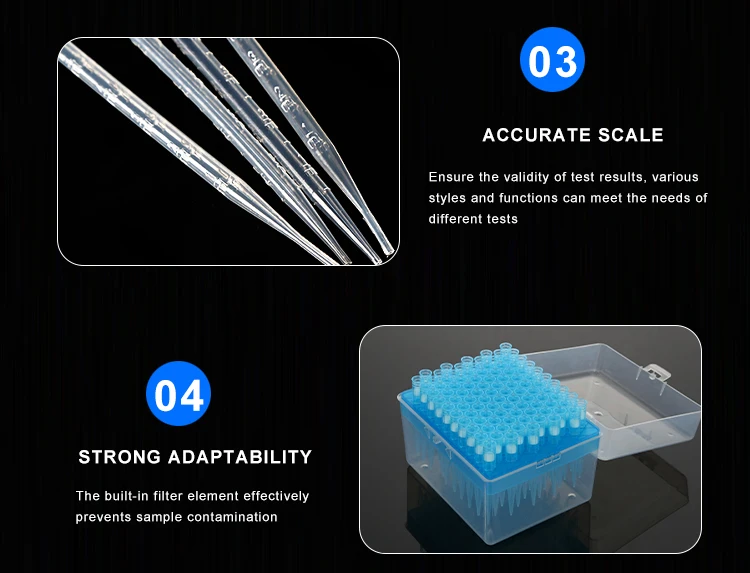 03

ACCURATE SCALE

Ensure the validity of test results, various styles and functions can meet the needs of different tests

04

STRONG ADAPTABILITY

The built-in filter element effectively prevents sample contamination