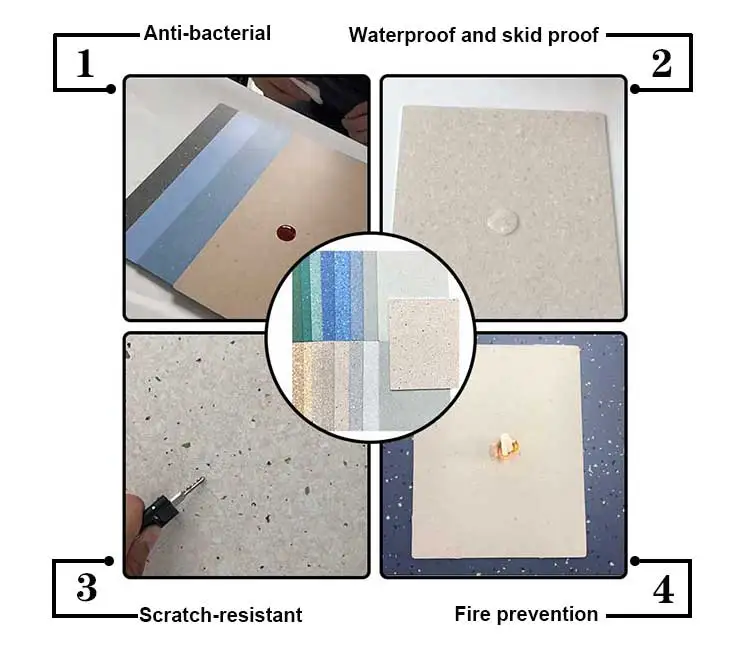 1
Anti-bacterial

Waterproof and skid proof
2

3
Scratch-resistant

Fire prevention
4