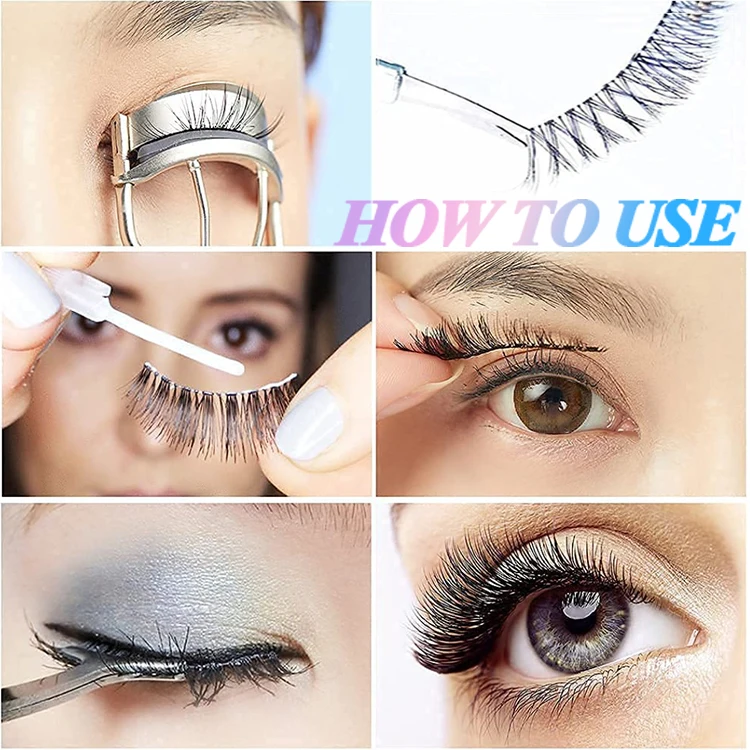 HOW TO USE