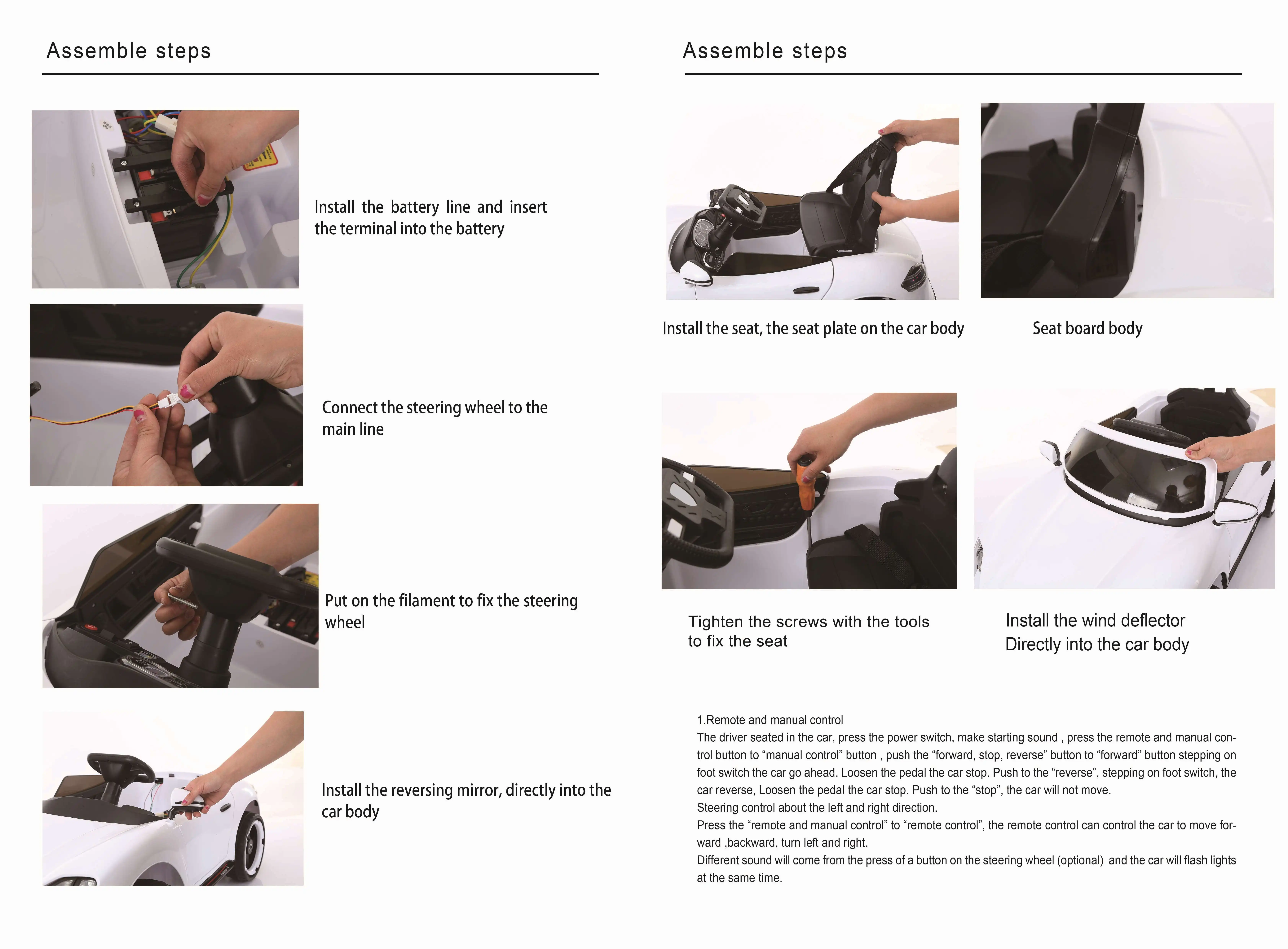 Assemble steps

Install the battery line and insert the terminal into the battery

Connect the steering wheel to the main line

Put on the filament to fix the steering wheel

Install the reversing mirror, directly into the car body

Assemble steps

Install the seat, the seat plate on the car body

Seat board body

Tighten the screws with the tools to fix the seat

Install the wind deflector Directly into the car body

1.Remote and manual control
The driver seated in the car, press the power switch, make starting sound , press the remote and manual control button to “manual control” button , push the “forward, stop, reverse” button to “forward” button stepping on foot switch the car go ahead. Loosen the pedal the car stop. Push to the “reverse”, stepping on foot switch, the car reverse, Loosen the pedal the car stop. Push to the “stop”, the car will not move.
Steering control about the left and right direction.
Press the “remote and manual control” to “remote control”, the remote control can control the car to move forward ,backward, turn left and right.
Different sound will come from the press of a button on the steering wheel (optional) and the car will flash lights at the same time.