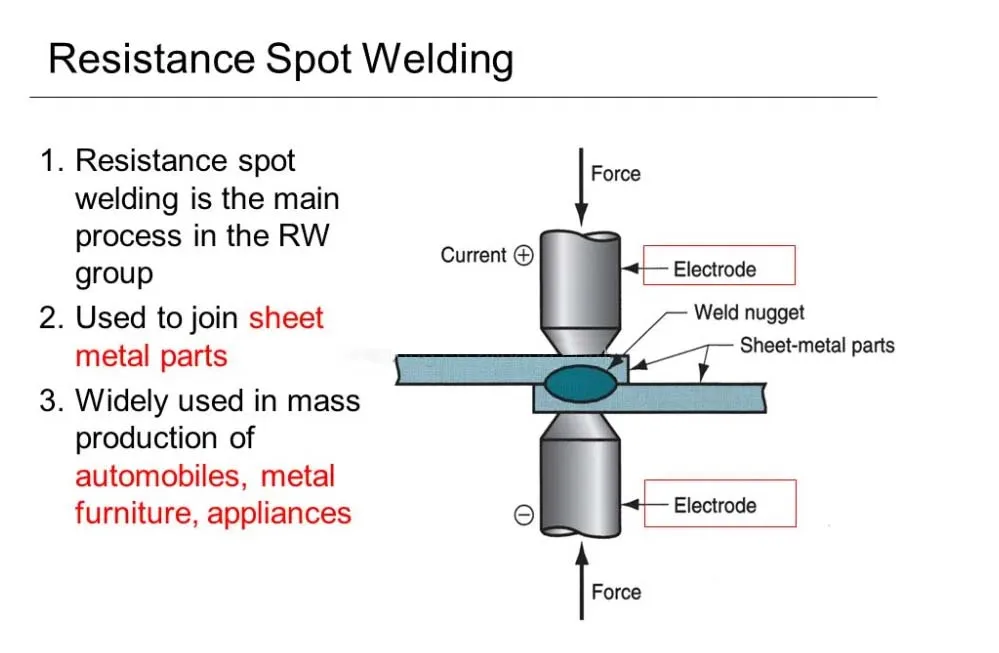 Resistance Spot Welding

1. Resistance spot welding is the main process in the RW group
2. Used to join sheet metal parts
3. Widely used in mass production of automobiles, metal furniture, appliances

Force
Current ⊕
Electrode
Weld nugget
Sheet-metal parts
⊖
Electrode
Force