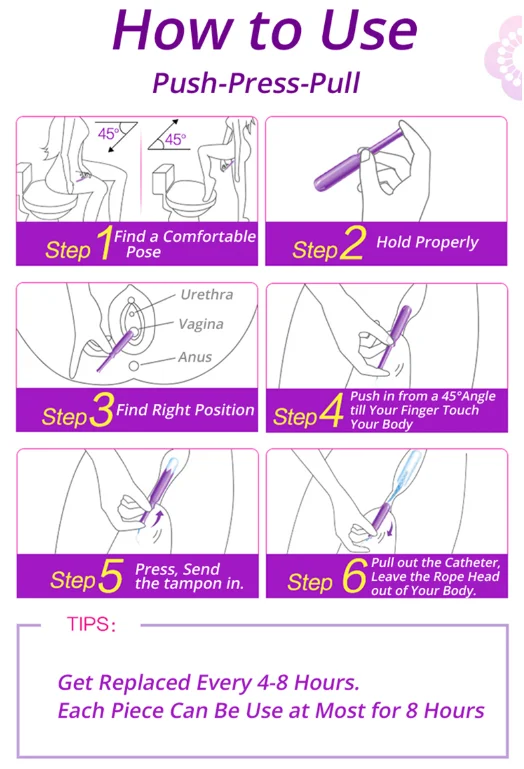 How to Use

Push-Press-Pull

45°

45°

Step 1 Find a Comfortable Pose

Step 2 Hold Properly

Urethra

Vagina

Anus

Step 3 Find Right Position

Step 4 Push in from a 45°Angle till Your Finger Touch Your Body

Step 5 Press, Send the tampon in.

Step 6 Pull out the Catheter, Leave the Rope Head out of Your Body.

TIPS:

Get Replaced Every 4-8 Hours.
Each Piece Can Be Use at Most for 8 Hours