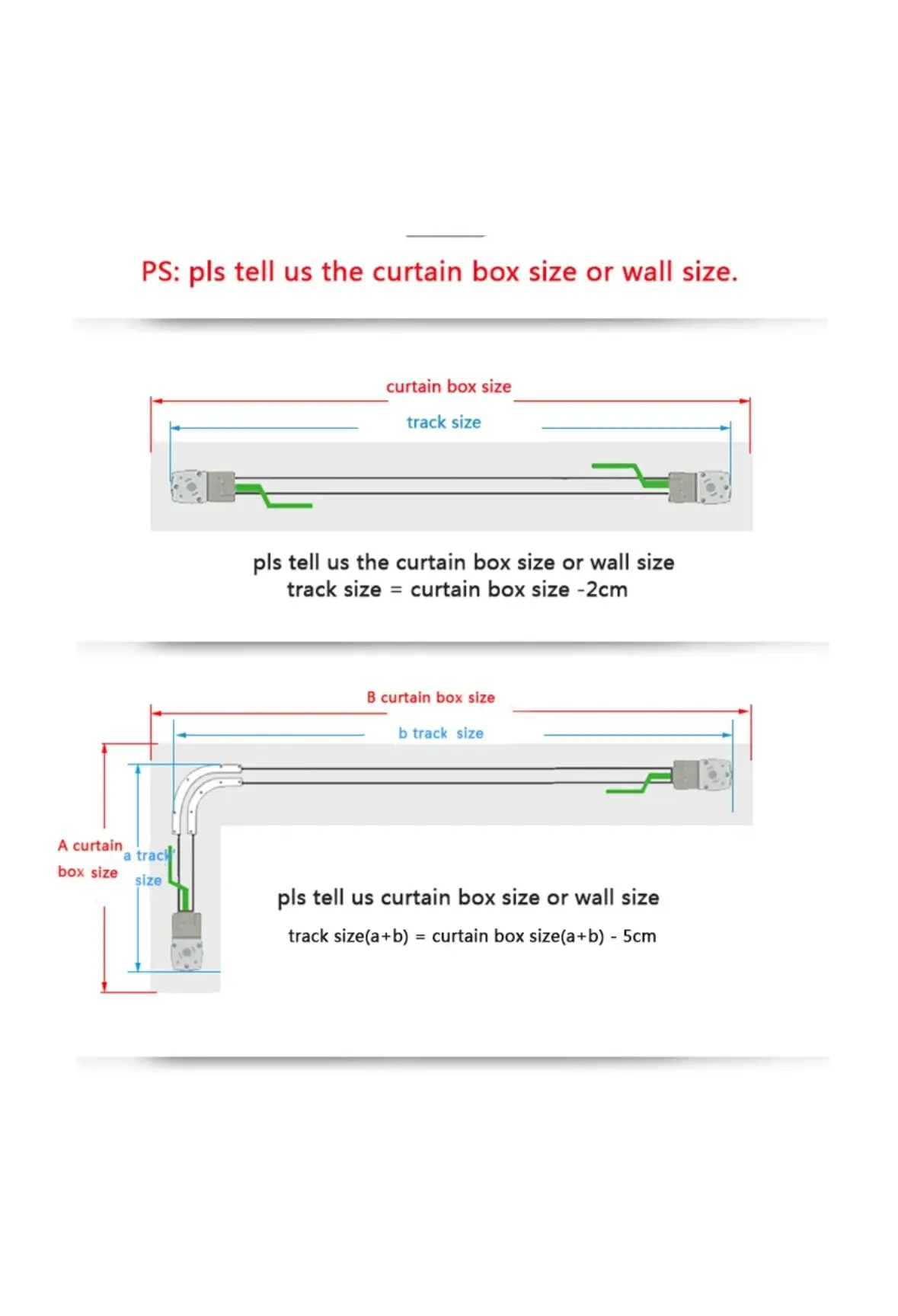 PS: pls tell us the curtain box size or wall size.

curtain box size

track size

pls tell us the curtain box size or wall size
track size = curtain box size -2cm

B curtain box size

b track size

A curtain box size

a track size

pls tell us curtain box size or wall size

track size(a+b) = curtain box size(a+b) - 5cm