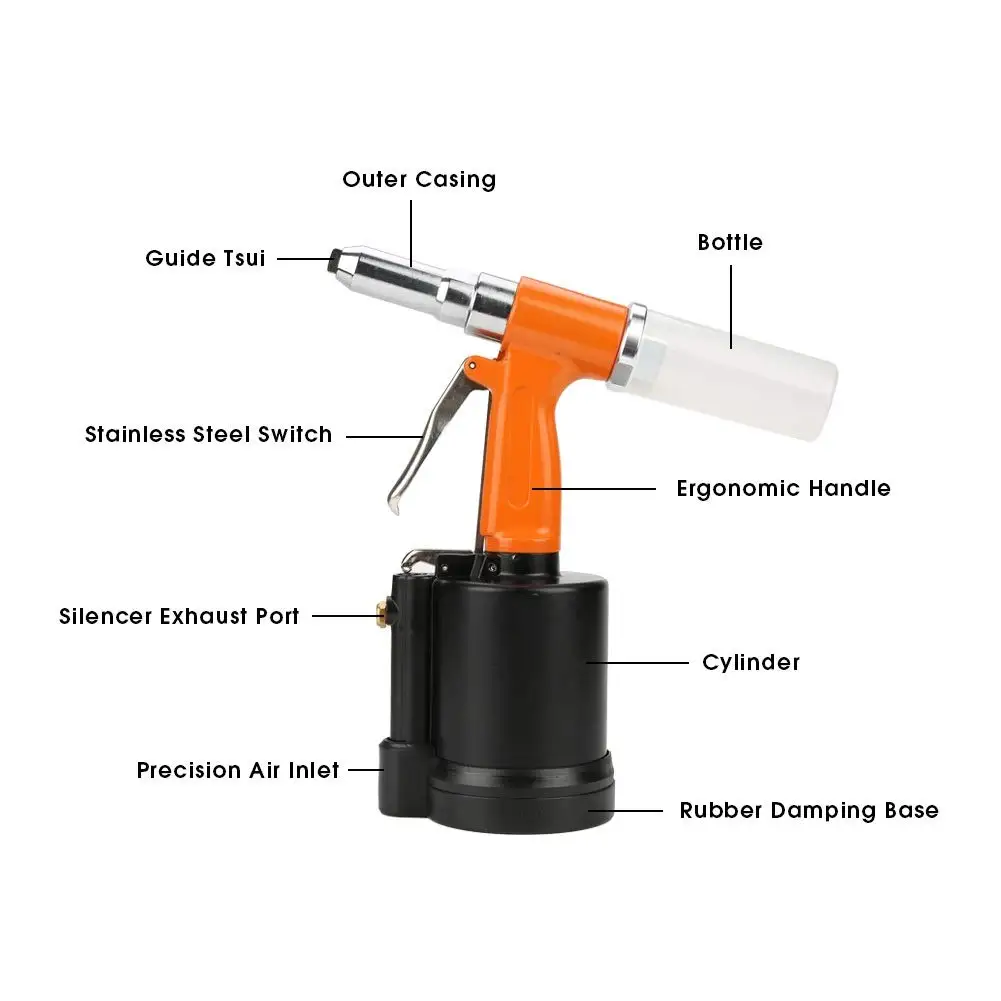 Outer Casing

Guide Tsui

Bottle

Stainless Steel Switch

Ergonomic Handle

Silencer Exhaust Port

Cylinder

Precision Air Inlet

Rubber Damping Base