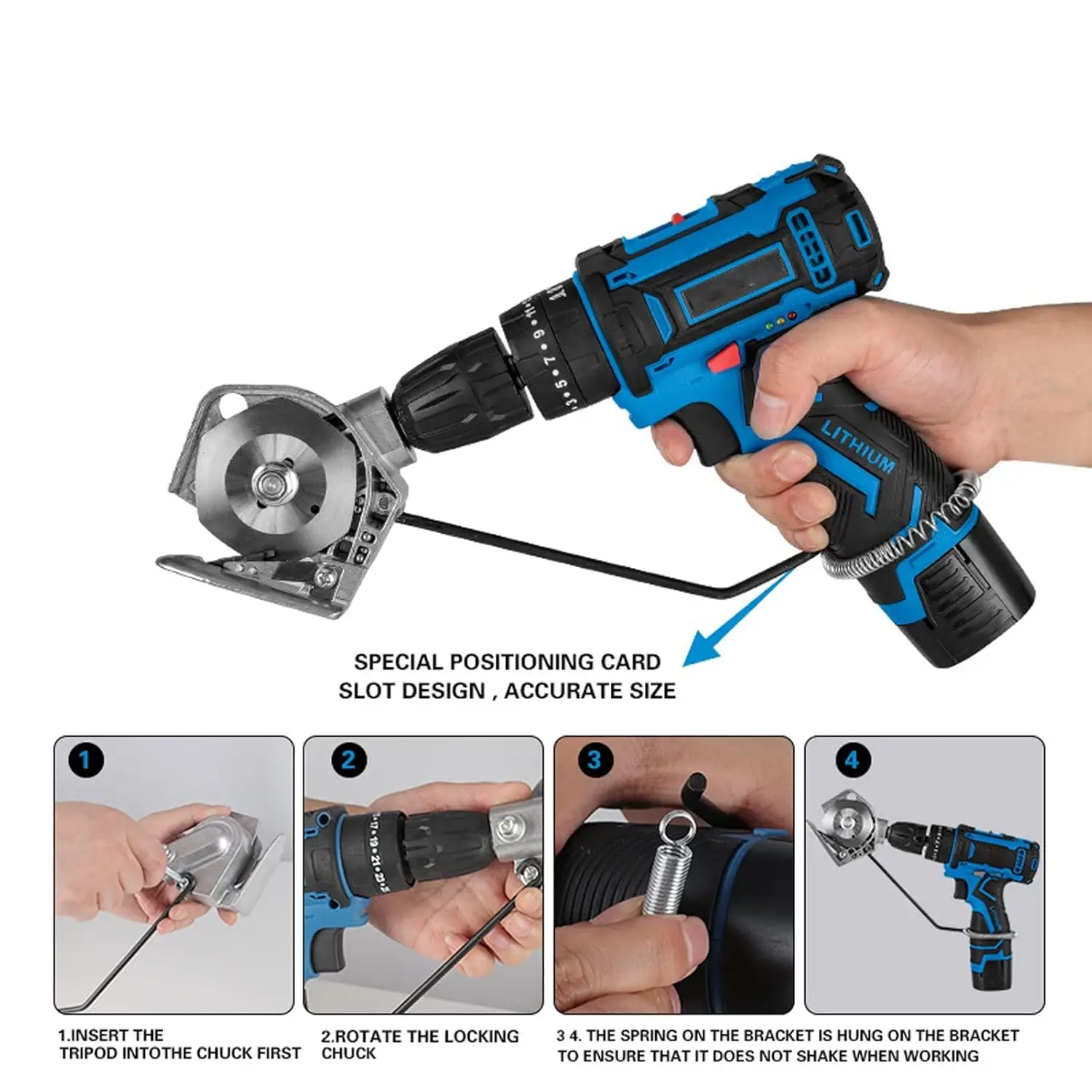 LITHIUM

SPECIAL POSITIONING CARD SLOT DESIGN , ACCURATE SIZE

1

2

3

4

1.INSERT THE TRIPOD INTOTHE CHUCK FIRST

2.ROTATE THE LOCKING CHUCK

3 4. THE SPRING ON THE BRACKET IS HUNG ON THE BRACKET TO ENSURE THAT IT DOES NOT SHAKE WHEN WORKING