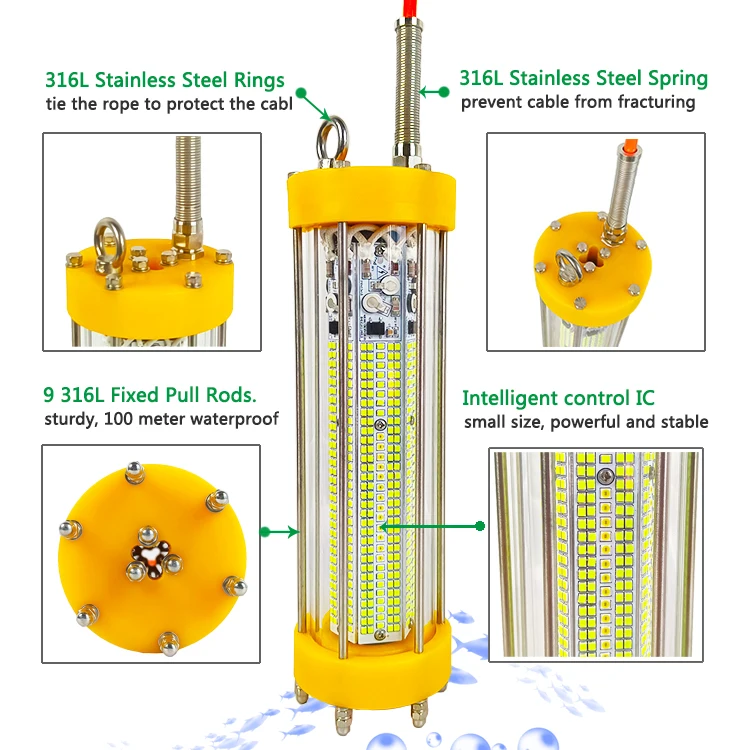 316L Stainless Steel Rings
tie the rope to protect the cabl

316L Stainless Steel Spring
prevent cable from fracturing

9 316L Fixed Pull Rods.
sturdy, 100 meter waterproof

Intelligent control IC
small size, powerful and stable