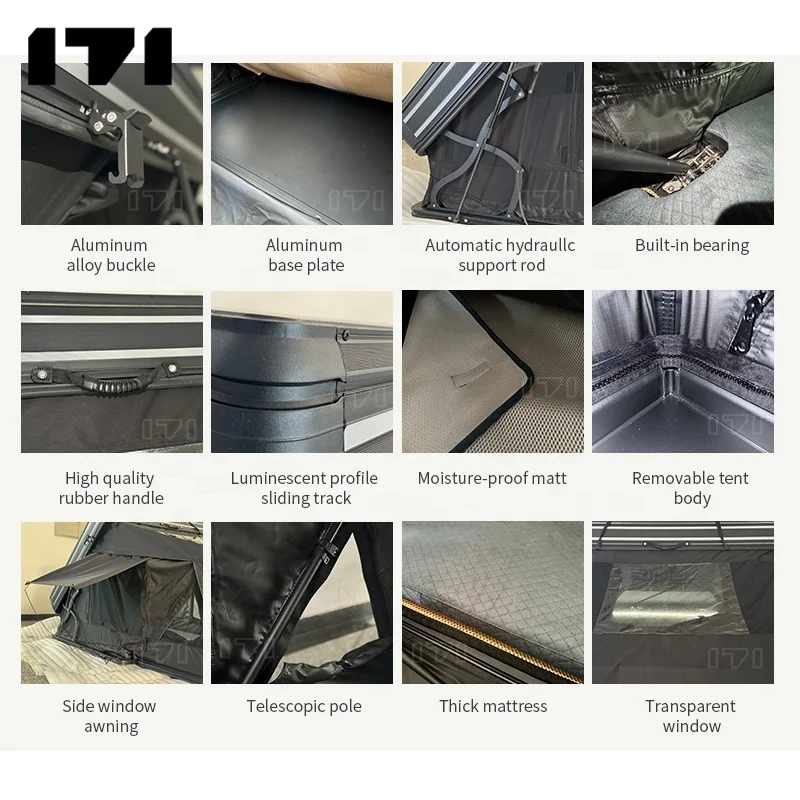 ITI

Aluminum alloy buckle

Aluminum base plate

Automatic hydraullc support rod

Built-in bearing

High quality rubber handle

Luminescent profile sliding track

Moisture-proof matt

Removable tent body

Side window awning

Telescopic pole

Thick mattress

Transparent window