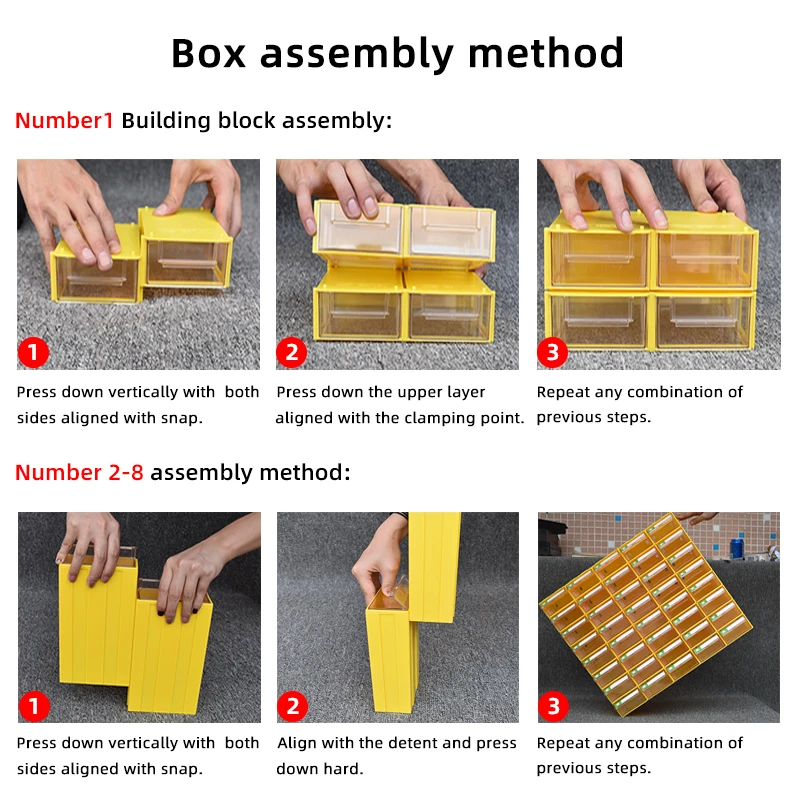 Box assembly method

Number1 Building block assembly:

1

Press down vertically with both sides aligned with snap.

2

Press down the upper layer aligned with the clamping point.

3

Repeat any combination of previous steps.

Number 2-8 assembly method:

1

Press down vertically with both sides aligned with snap.

2

Align with the detent and press down hard.

3

Repeat any combination of previous steps.