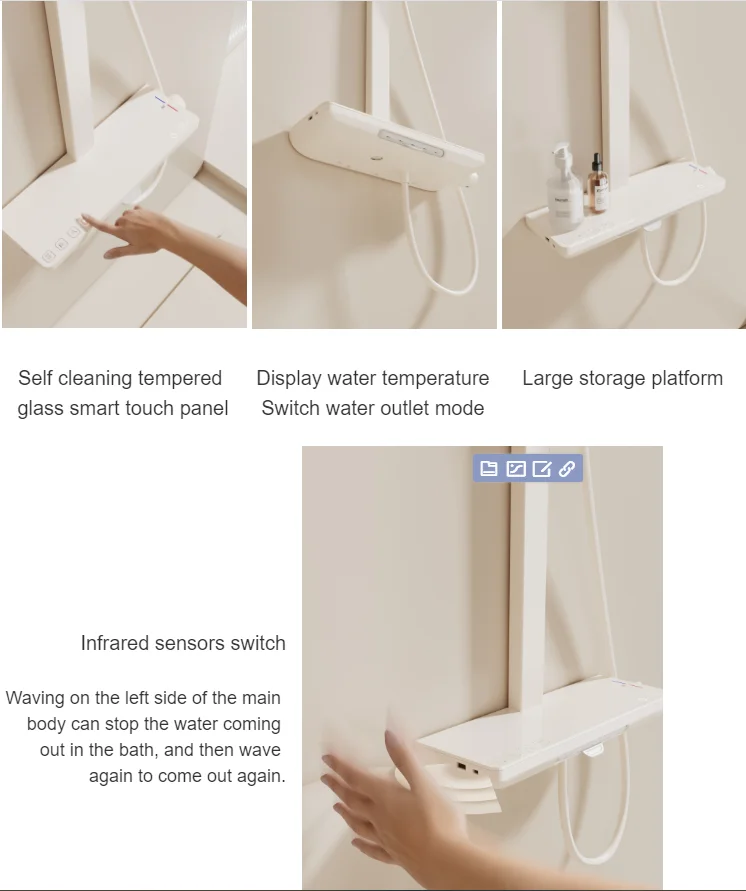 Self cleaning tempered glass smart touch panel

Display water temperature Switch water outlet mode

Large storage platform

Infrared sensors switch

Waving on the left side of the main body can stop the water coming out in the bath, and then wave again to come out again.