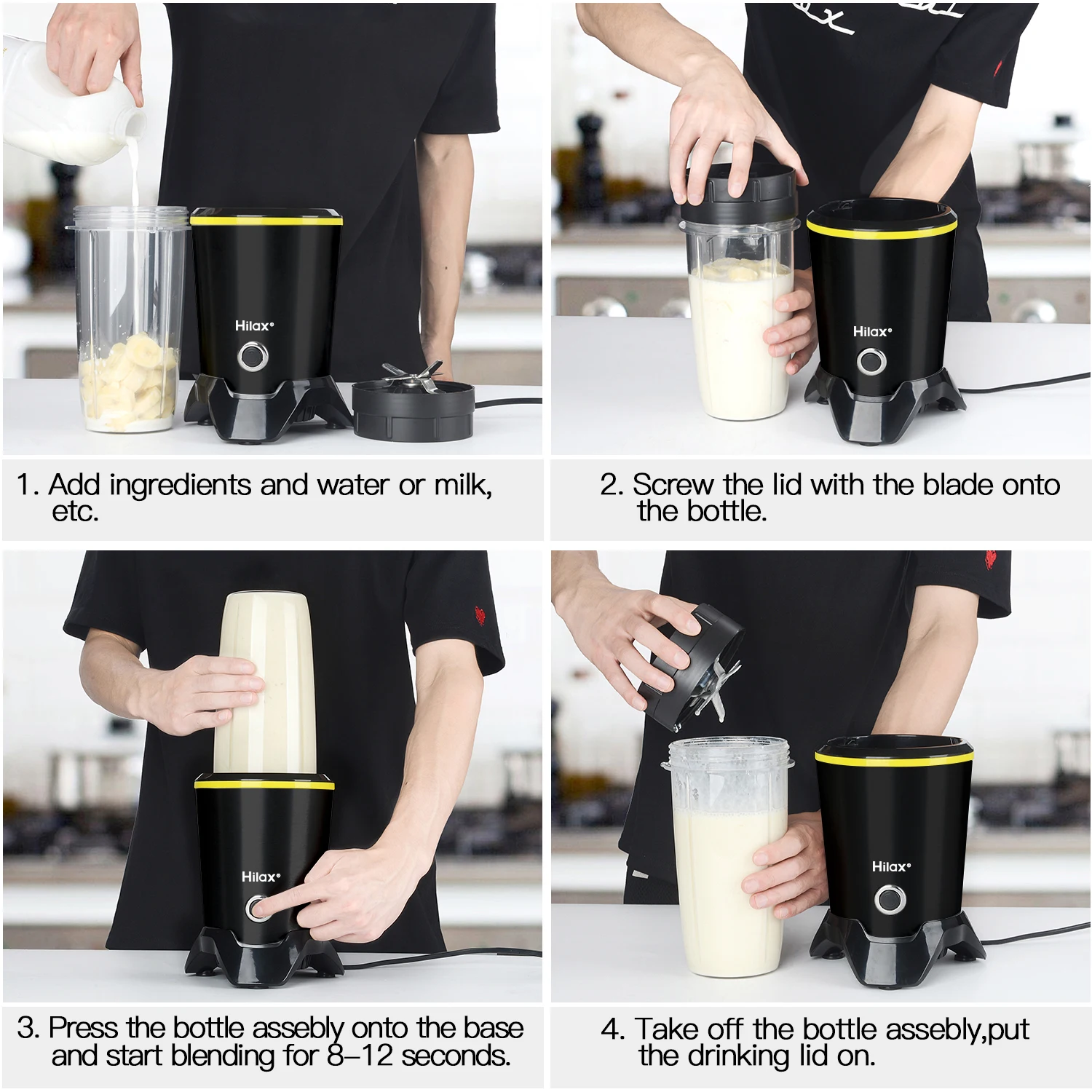 Hilax®

1. Add ingredients and water or milk, etc.

Hilax®

2. Screw the lid with the blade onto the bottle.

Hilax®

3. Press the bottle assebly onto the base and start blending for 8–12 seconds.

Hilax®

4. Take off the bottle assebly,put the drinking lid on.