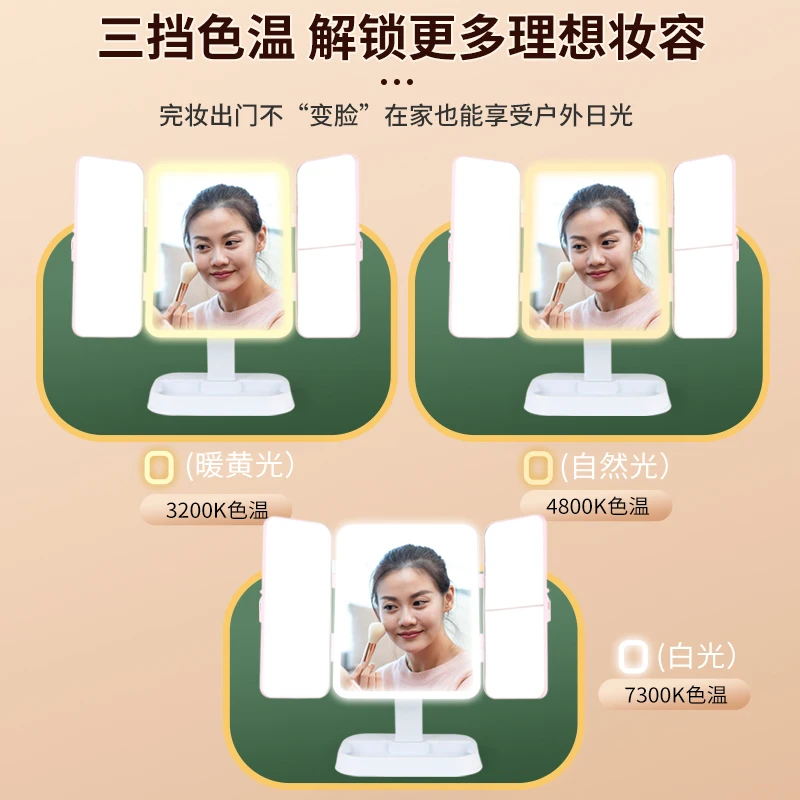 三挡色温 解锁更多理想妆容

完妆出门不“变脸”在家也能享受户外日光

(暖黄光)
3200K色温

(自然光)
4800K色温

(白光)
7300K色温