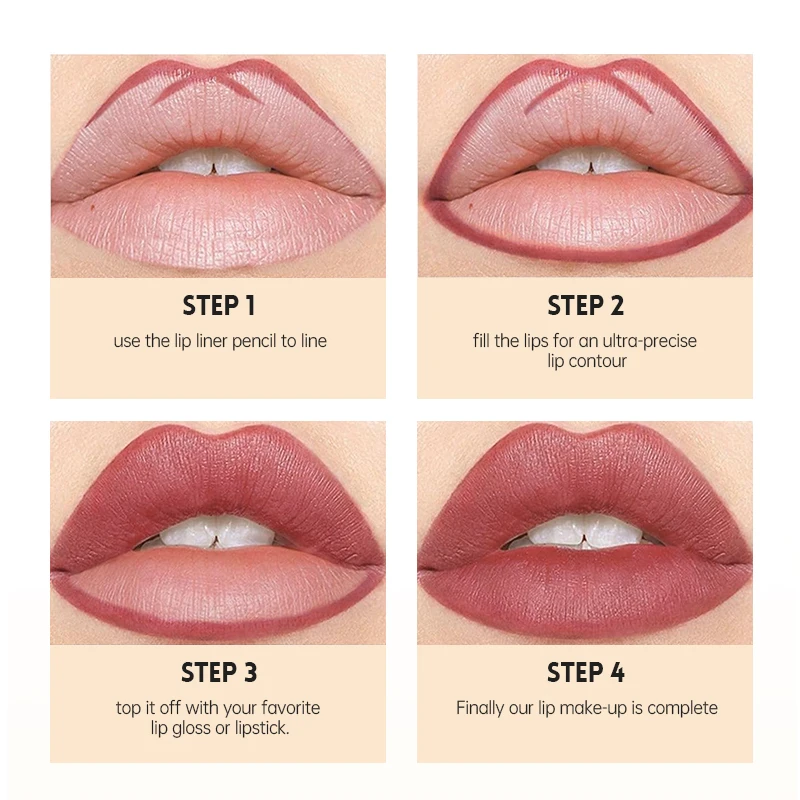 STEP 1
use the lip liner pencil to line

STEP 2
fill the lips for an ultra-precise lip contour

STEP 3
top it off with your favorite lip gloss or lipstick.

STEP 4
Finally our lip make-up is complete