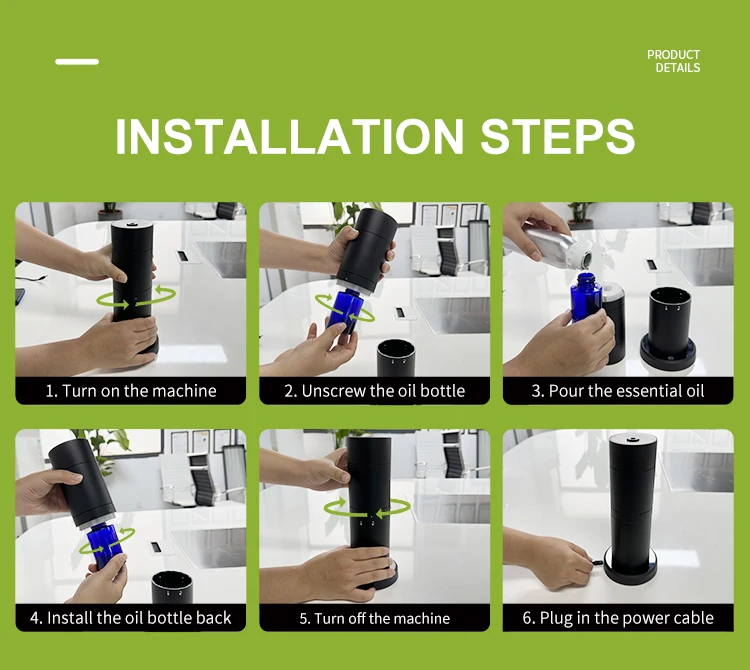 PRODUCT DETAILS

INSTALLATION STEPS

1. Turn on the machine

2. Unscrew the oil bottle

3. Pour the essential oil

4. Install the oil bottle back

5. Turn off the machine

6. Plug in the power cable