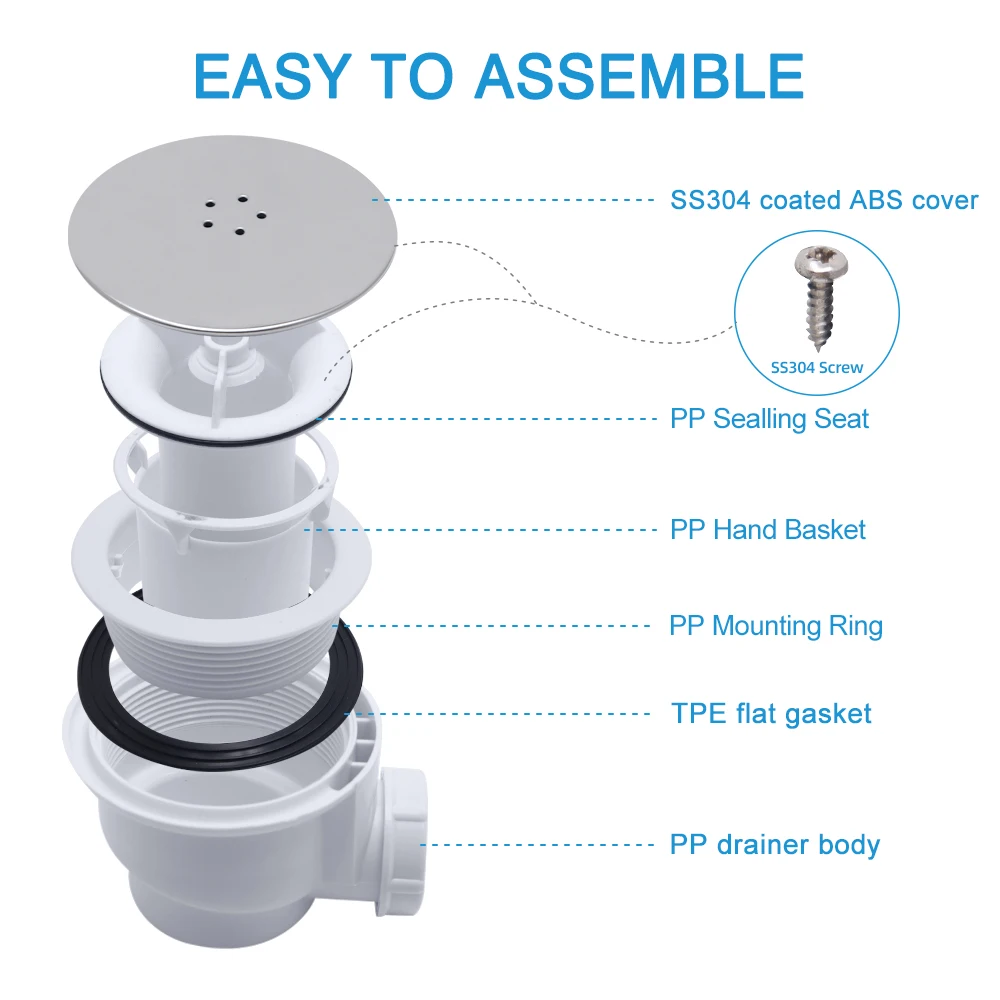 EASY TO ASSEMBLE

SS304 coated ABS cover

SS304 Screw

PP Sealling Seat

PP Hand Basket

PP Mounting Ring

TPE flat gasket

PP drainer body