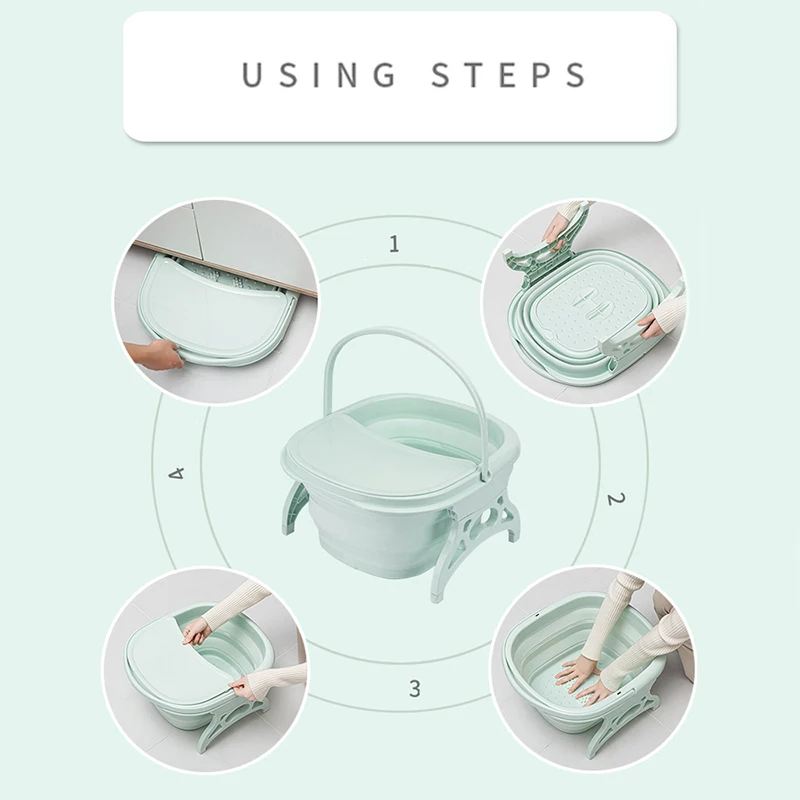 USING STEPS

1

2

3

4