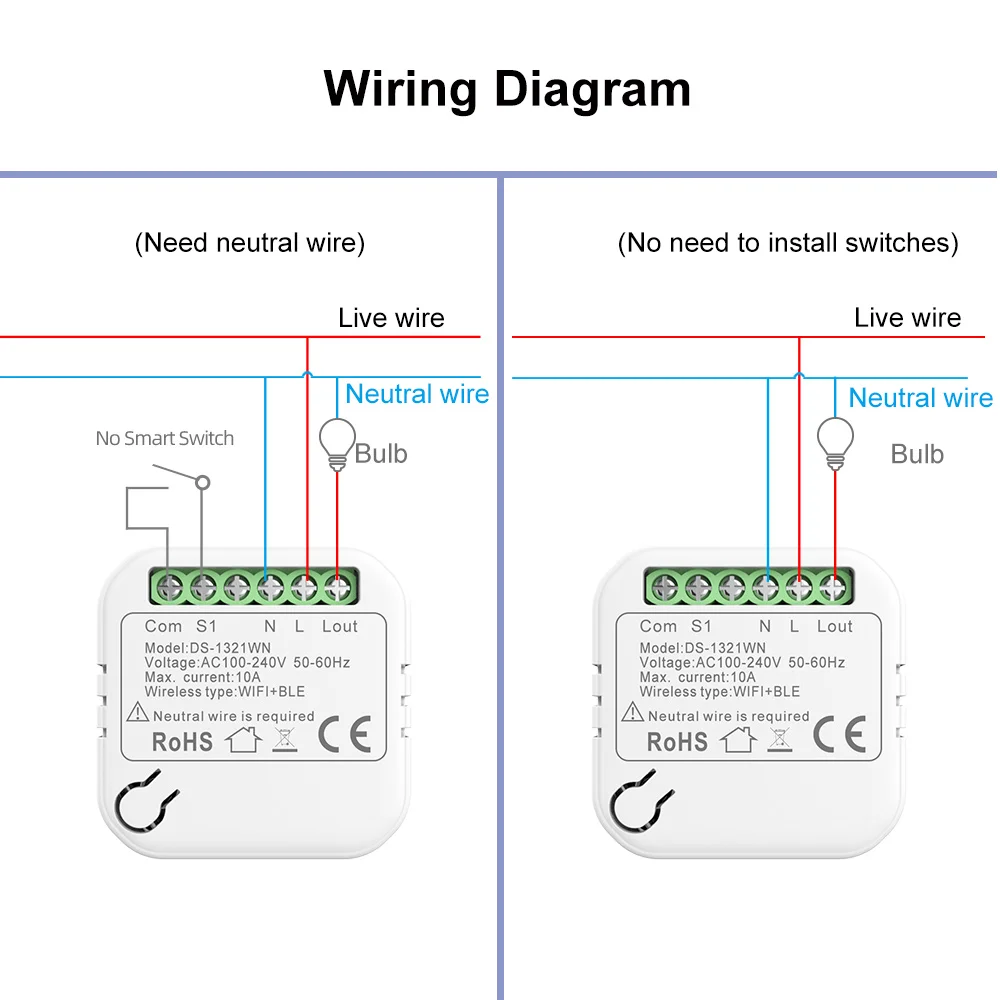 Wiring Diagram

(Need neutral wire)

Live wire

Neutral wire

No Smart Switch

Bulb

Com S1 N L Lout

Model:DS-1321WN
Voltage:AC100-240V 50-60Hz
Max. current:10A
Wireless type:WIFI+BLE

Neutral wire is required

RoHS CE

(No need to install switches)

Live wire

Neutral wire

Bulb

Com S1 N L Lout

Model:DS-1321WN
Voltage:AC100-240V 50-60Hz
Max. current:10A
Wireless type:WIFI+BLE

Neutral wire is required

RoHS CE