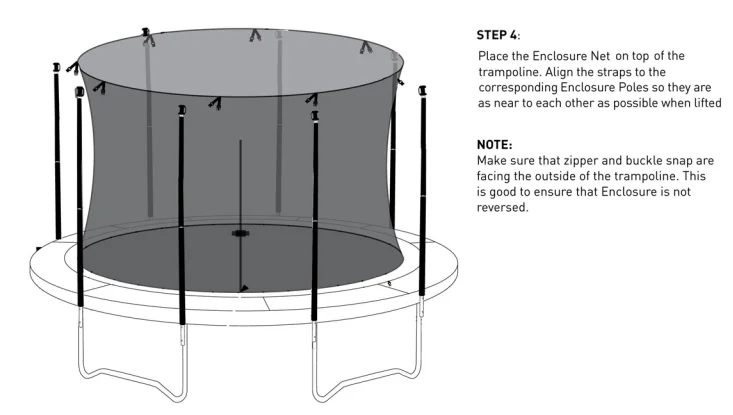 STEP 4:

Place the Enclosure Net on top of the trampoline. Align the straps to the corresponding Enclosure Poles so they are as near to each other as possible when lifted

NOTE:
Make sure that zipper and buckle snap are facing the outside of the trampoline. This is good to ensure that Enclosure is not reversed.