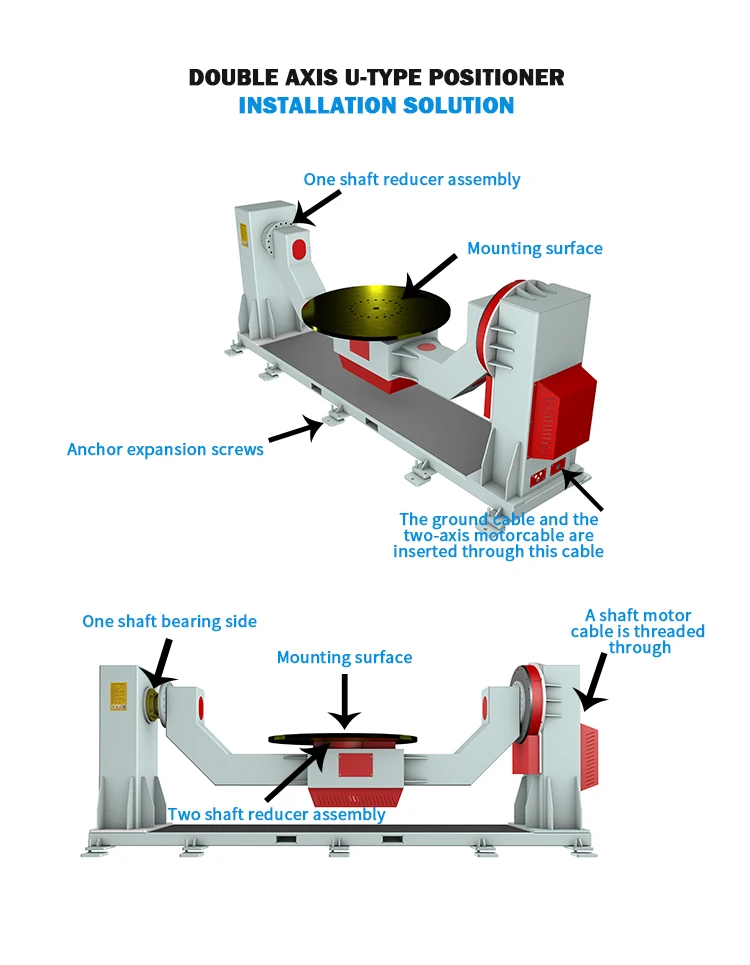 DOUBLE AXIS U-TYPE POSITIONER
INSTALLATION SOLUTION

One shaft reducer assembly

Mounting surface

Anchor expansion screws

The ground cable and the two-axis motorcable are inserted through this cable

One shaft bearing side

Mounting surface

A shaft motor cable is threaded through

Two shaft reducer assembly