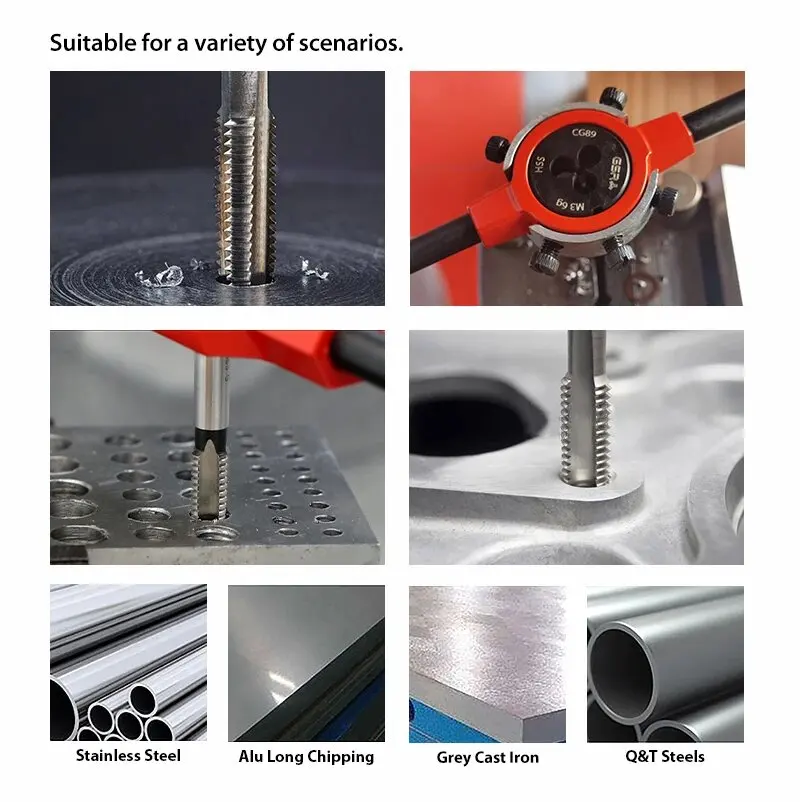 Suitable for a variety of scenarios.

CG89
HSS
GER
M3 6g

Stainless Steel

Alu Long Chipping

Grey Cast Iron

Q&T Steels