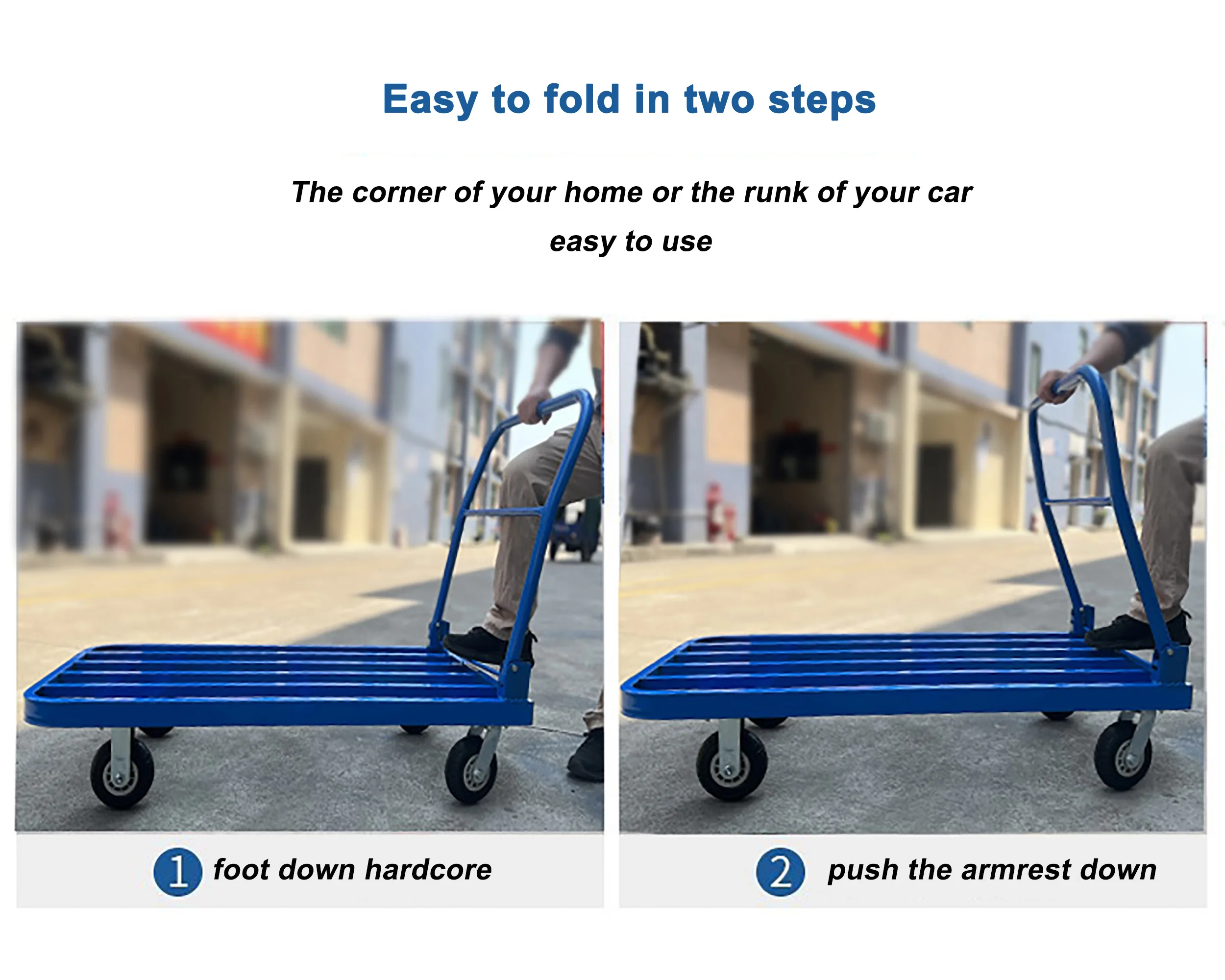 Easy to fold in two steps

The corner of your home or the runk of your car

easy to use

1 foot down hardcore

2 push the armrest down