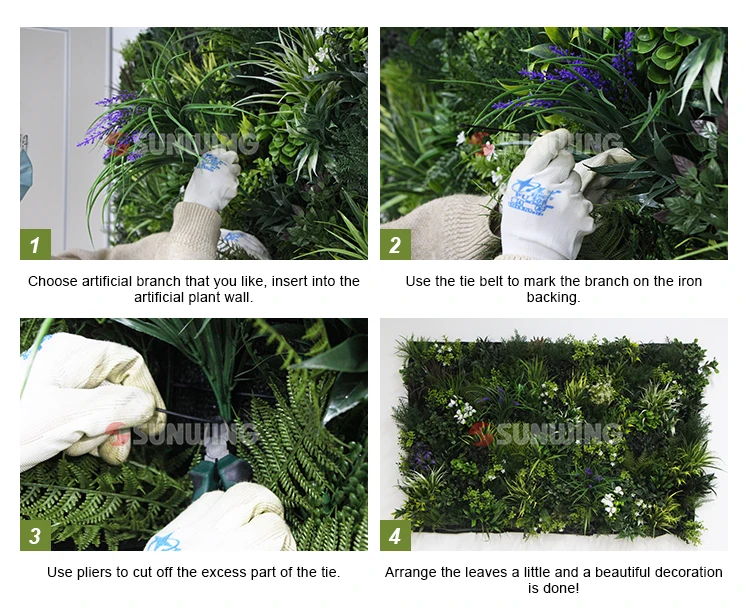 SUNWING

1

Choose artificial branch that you like, insert into the artificial plant wall.

SUNWING

2

Use the tie belt to mark the branch on the iron backing.

SUNWING

3

Use pliers to cut off the excess part of the tie.

SUNWING

4

Arrange the leaves a little and a beautiful decoration is done!