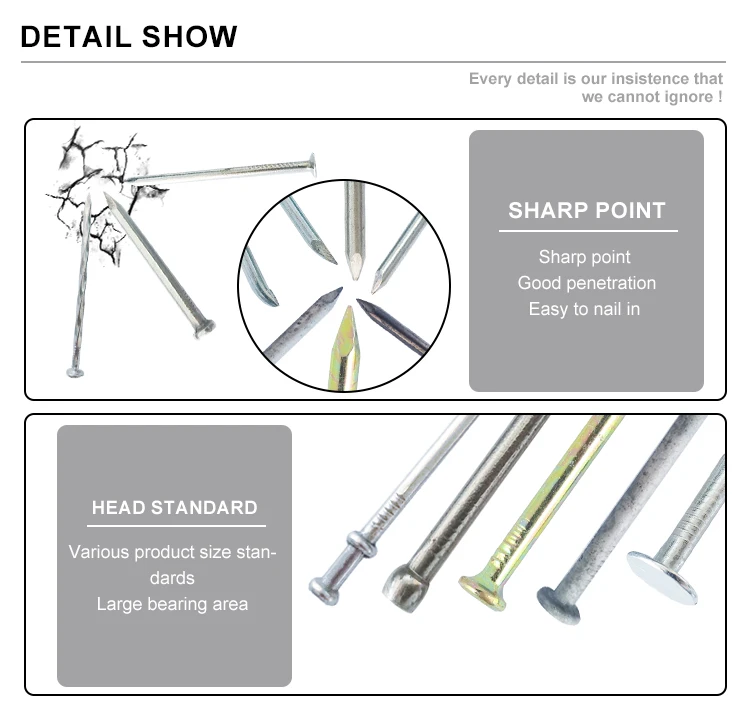 DETAIL SHOW

Every detail is our insistence that we cannot ignore !

SHARP POINT

Sharp point
Good penetration
Easy to nail in

HEAD STANDARD

Various product size standards
Large bearing area