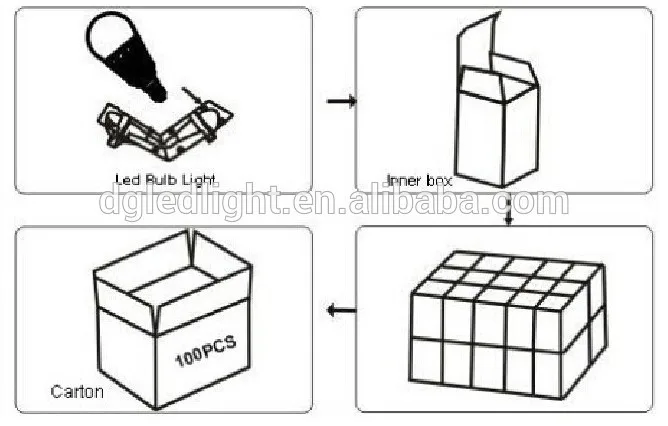 Led Bulb Light

Inner box

dgledlight.en.alibaba.com

100PCS

Carton