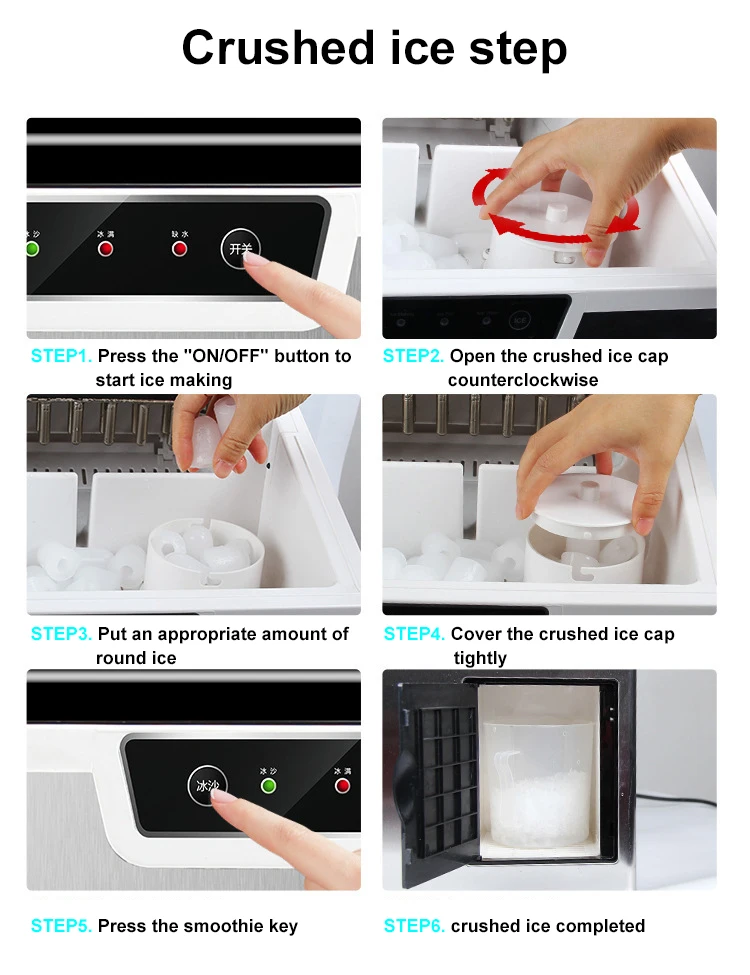 Crushed ice step

冰沙 冰满 缺水 开关

STEP1. Press the "ON/OFF" button to start ice making

STEP2. Open the crushed ice cap counterclockwise

STEP3. Put an appropriate amount of round ice

STEP4. Cover the crushed ice cap tightly

冰沙 冰沙 冰满

STEP5. Press the smoothie key

STEP6. crushed ice completed