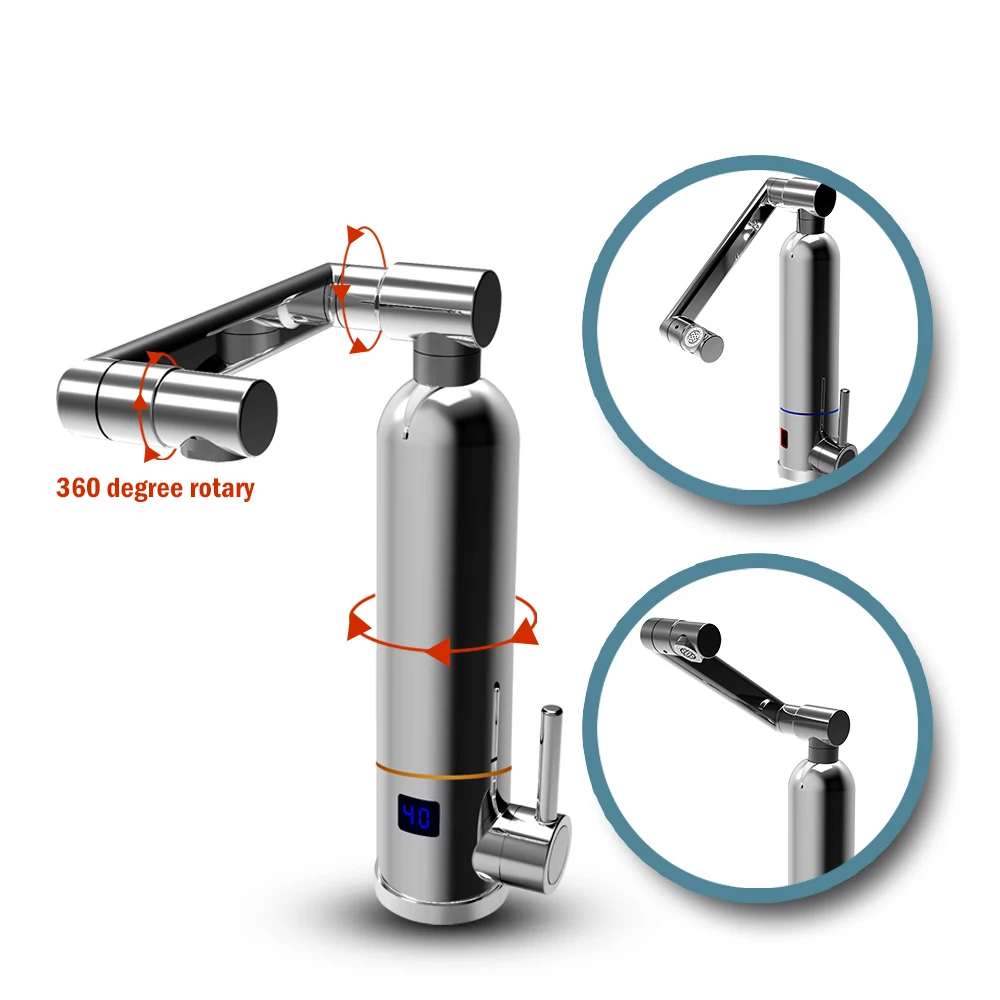 360 degree rotary

40