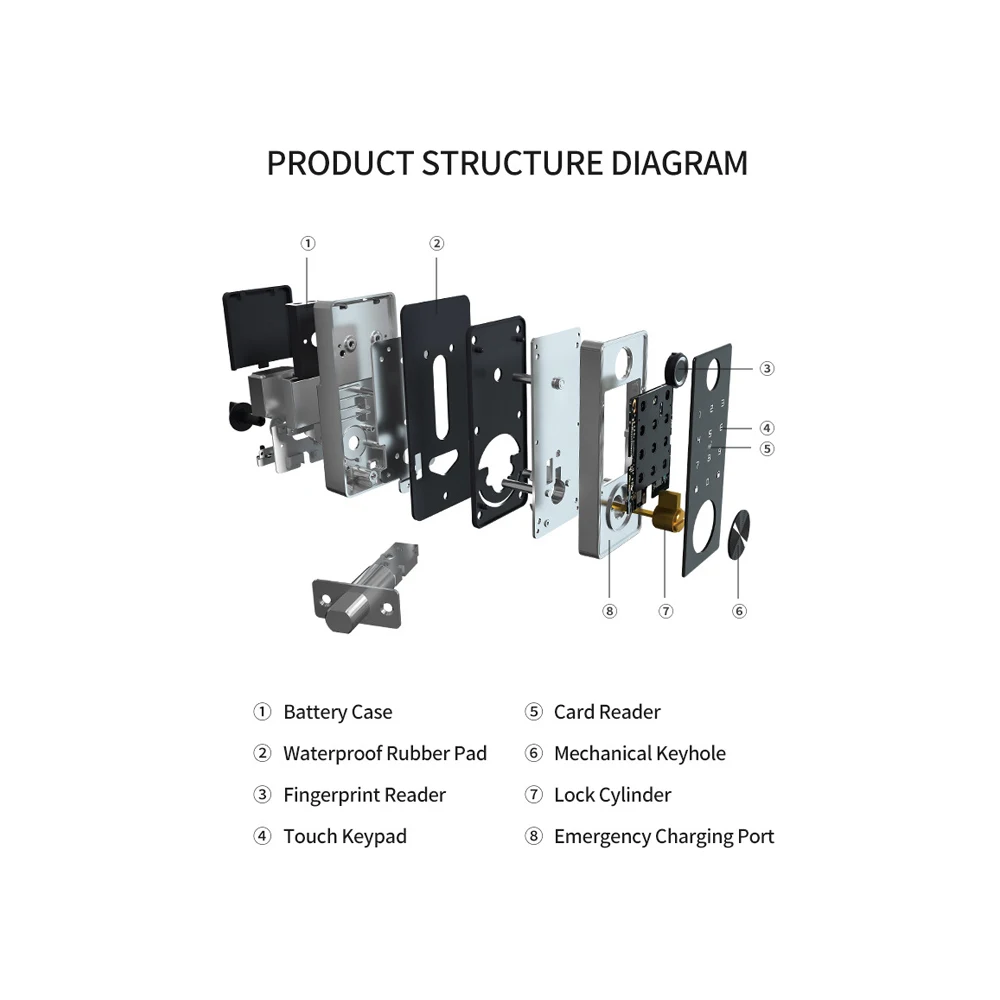 PRODUCT STRUCTURE DIAGRAM

①

②

③

④

⑤

⑧

⑦

⑥

① Battery Case

② Waterproof Rubber Pad

③ Fingerprint Reader

④ Touch Keypad

⑤ Card Reader

⑥ Mechanical Keyhole

⑦ Lock Cylinder

⑧ Emergency Charging Port