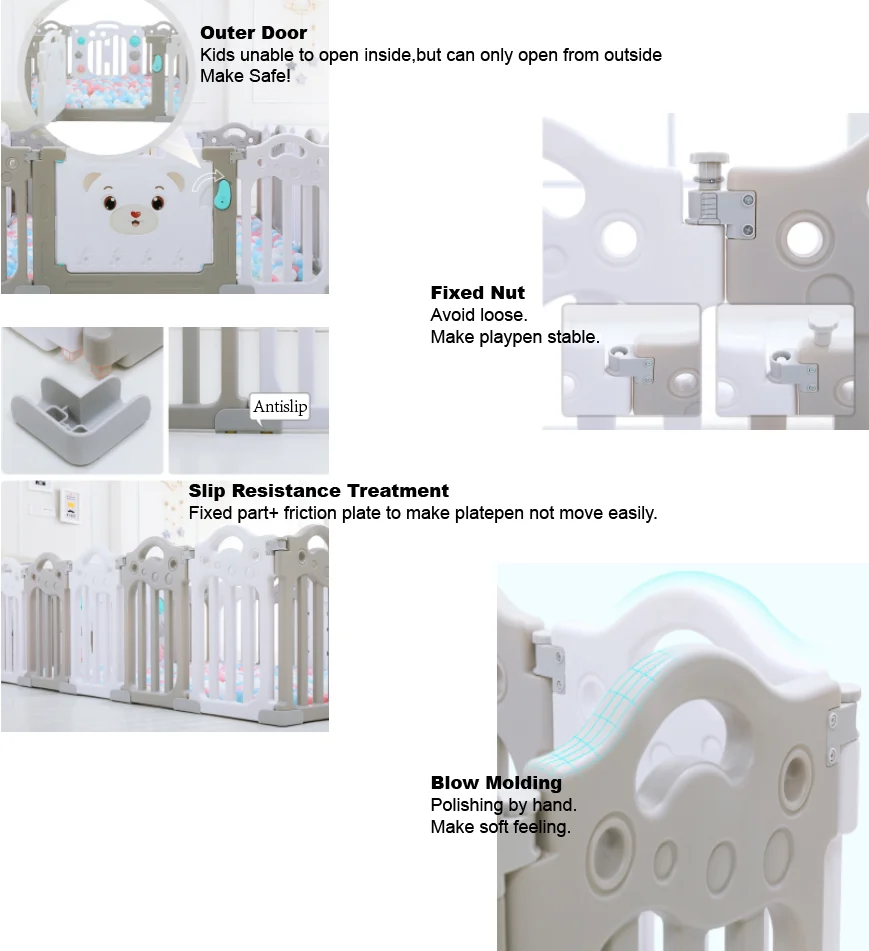 Outer Door
Kids unable to open inside,but can only open from outside
Make Safe!

Fixed Nut
Avoid loose.
Make playpen stable.

Antislip

Slip Resistance Treatment
Fixed part+ friction plate to make platepen not move easily.

Blow Molding
Polishing by hand.
Make soft feeling.