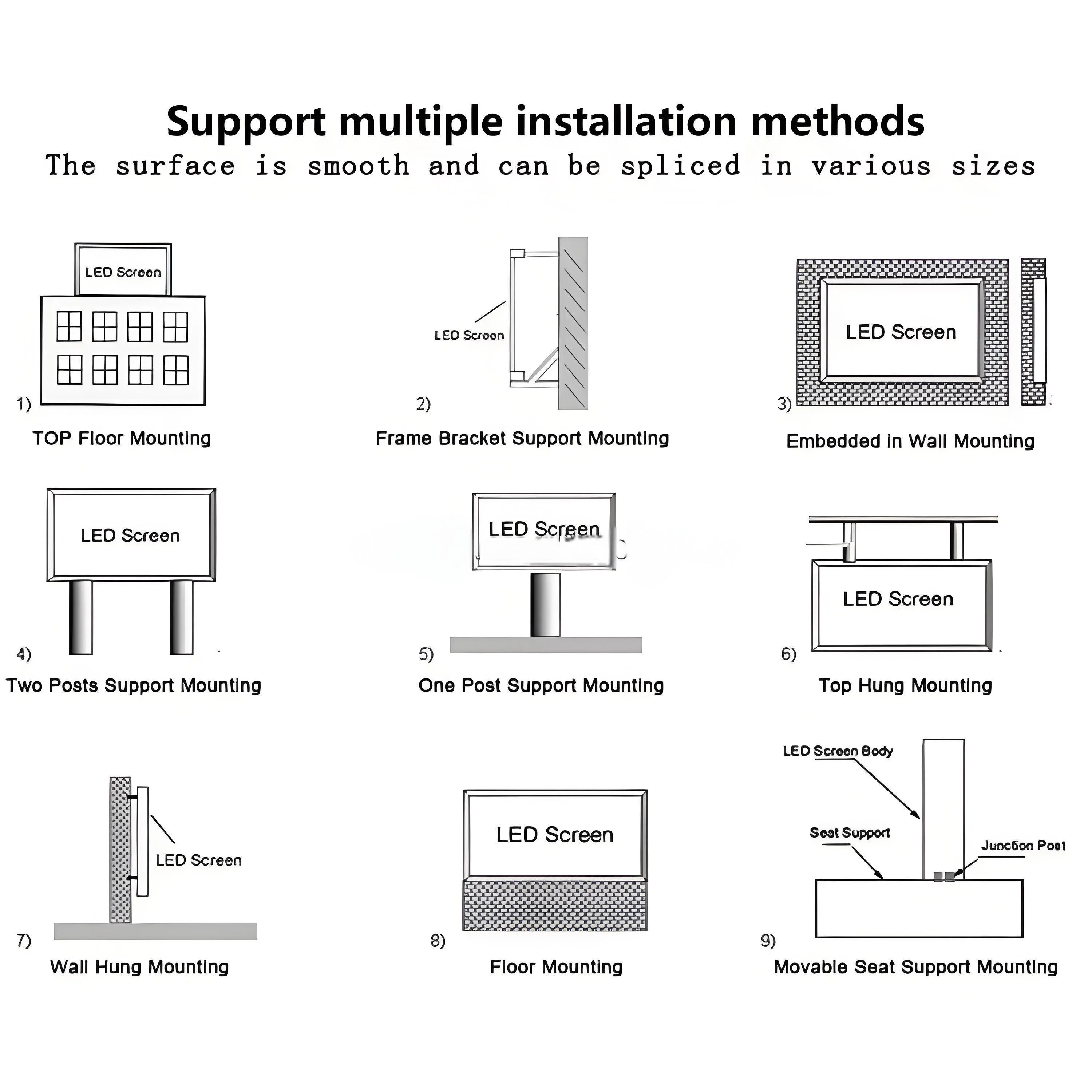 Support multiple installation methods
The surface is smooth and can be spliced in various sizes

LED Screen
1)
TOP Floor Mounting

LED Screen
2)
Frame Bracket Support Mounting

LED Screen
3)
Embedded in Wall Mounting

LED Screen
4)
Two Posts Support Mounting

LED Screen
5)
One Post Support Mounting

LED Screen
6)
Top Hung Mounting

LED Screen
7)
Wall Hung Mounting

LED Screen
8)
Floor Mounting

LED Screen Body
Seat Support
Junction Post
9)
Movable Seat Support Mounting